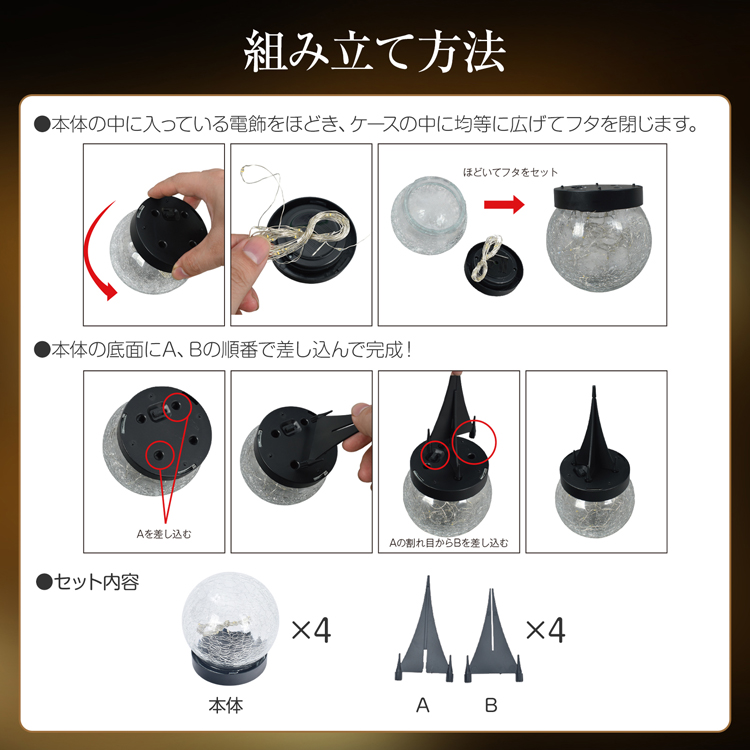 組み立て方法

●本体の中に入っている電飾をほどき、ケースの中に均等に広げてフタを閉じます。

ほどいてフタをセット

●本体の底面にA、Bの順番で差し込んで完成！

Aを差し込む

Aの割れ目からBを差し込む

●セット内容

×4

本体

×4

A

B