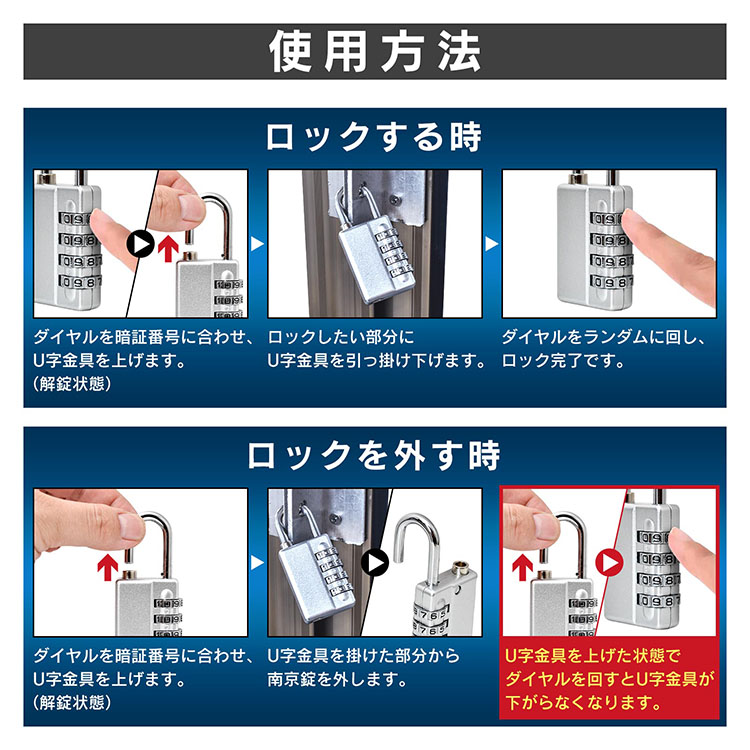 使用方法

ロックする時

ダイヤルを暗証番号に合わせ、U字金具を上げます。（解錠状態）

ロックしたい部分にU字金具を引っ掛け下げます。

ダイヤルをランダムに回し、ロック完了です。

ロックを外す時

ダイヤルを暗証番号に合わせ、U字金具を上げます。（解錠状態）

U字金具を掛けた部分から南京錠を外します。

U字金具を上げた状態でダイヤルを回すとU字金具が下がらなくなります。