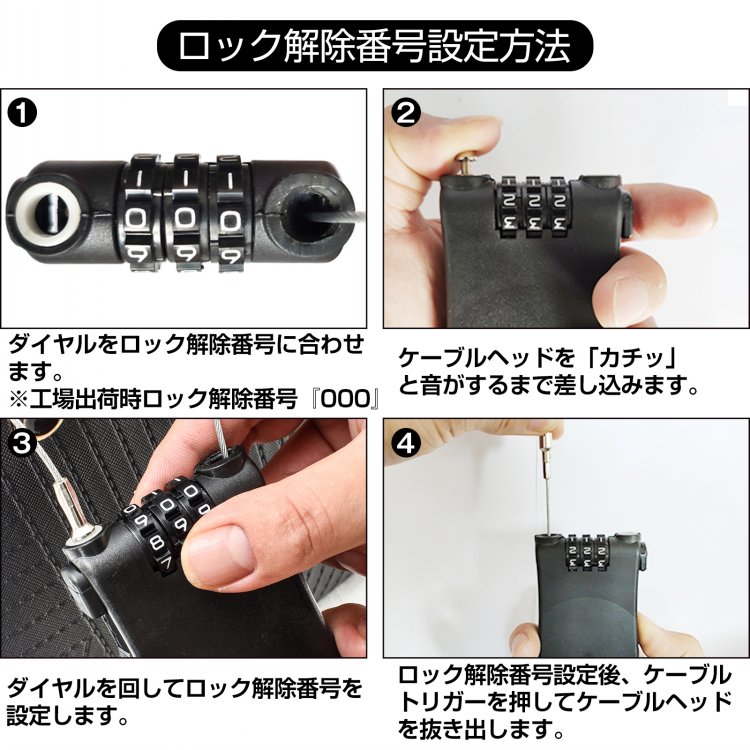 ロック解除番号設定方法

❶

ダイヤルをロック解除番号に合わせます。
※工場出荷時ロック解除番号『000』

❷

ケーブルヘッドを「カチッ」と音がするまで差し込みます。

❸

ダイヤルを回してロック解除番号を設定します。

❹

ロック解除番号設定後、ケーブルトリガーを押してケーブルヘッドを抜き出します。