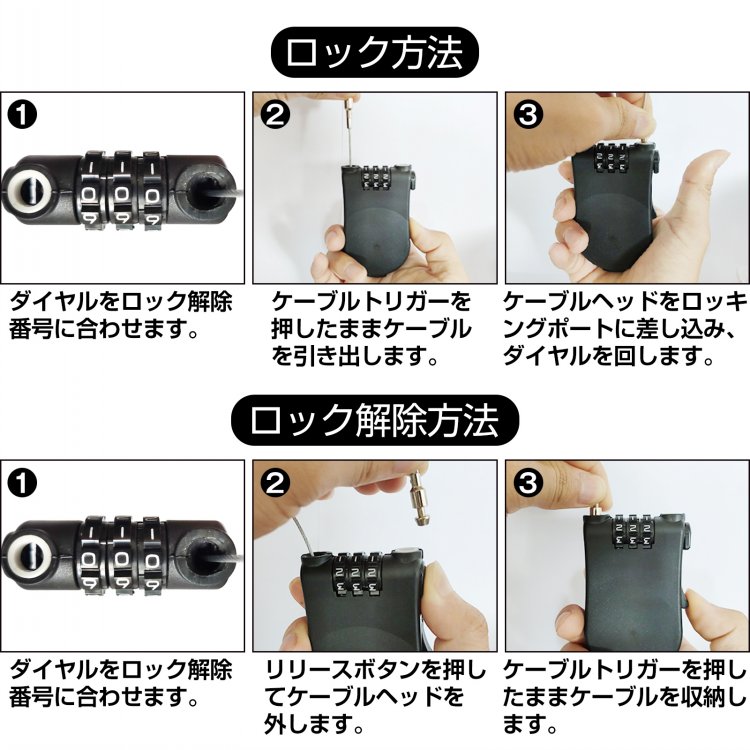 ロック方法

❶

ダイヤルをロック解除番号に合わせます。

❷

ケーブルトリガーを押したままケーブルを引き出します。

❸

ケーブルヘッドをロッキングポートに差し込み、ダイヤルを回します。

ロック解除方法

❶

ダイヤルをロック解除番号に合わせます。

❷

リリースボタンを押してケーブルヘッドを外します。

❸

ケーブルトリガーを押したままケーブルを収納します。