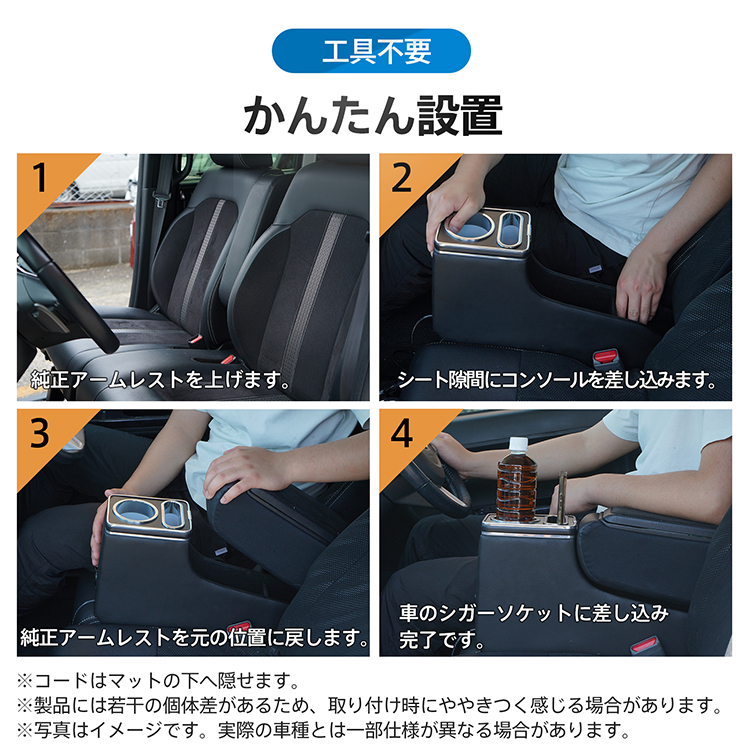 工具不要

かんたん設置

1
純正アームレストを上げます。

2
シート隙間にコンソールを差し込みます。

3
純正アームレストを元の位置に戻します。

4
車のシガーソケットに差し込み完了です。

※コードはマットの下へ隠せます。
※製品には若干の個体差があるため、取り付け時にややきつく感じる場合があります。
※写真はイメージです。実際の車種とは一部仕様が異なる場合があります。