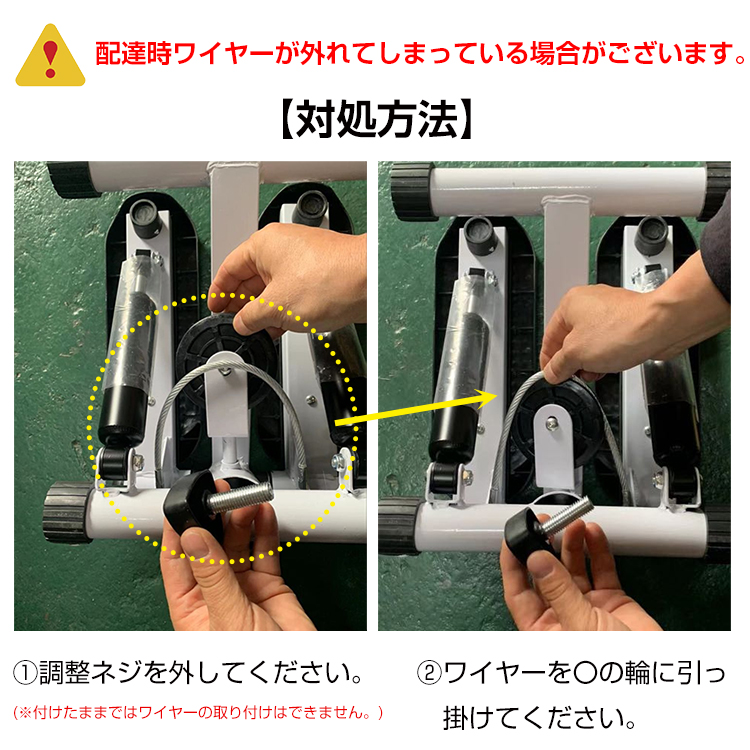 配達時ワイヤーが外れてしまっている場合がございます。

【対処方法】

①調整ネジを外してください。

(※付けたままではワイヤーの取り付けはできません。)

②ワイヤーを〇の輪に引っ掛けてください。