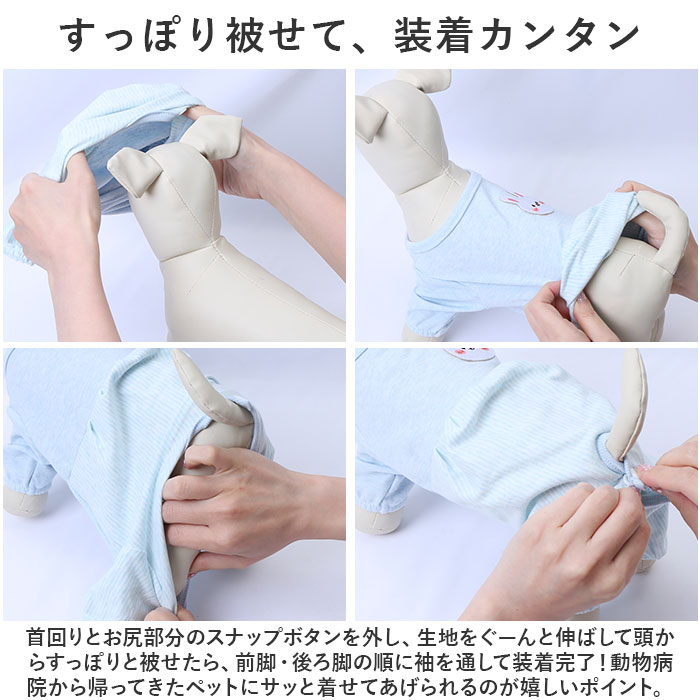 すっぽり被せて、装着カンタン

首回りとお尻部分のスナップボタンを外し、生地をぐーんと伸ばして頭からすっぽりと被せたら、前脚・後ろ脚の順に袖を通して装着完了！動物病院から帰ってきたペットにサッと着せてあげられるのが嬉しいポイント。