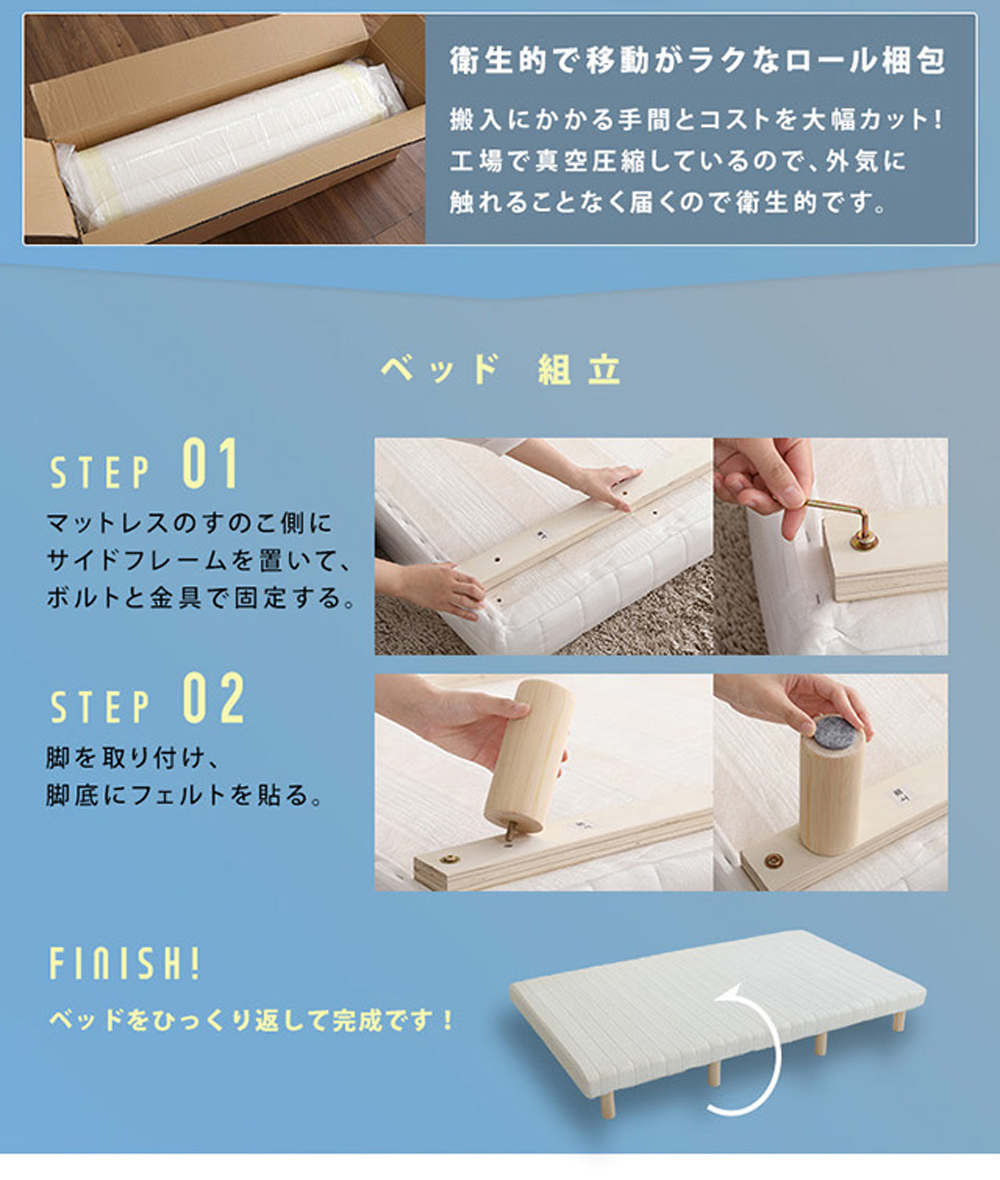 衛生的で移動がラクなロール梱包

搬入にかかる手間とコストを大幅カット！工場で真空圧縮しているので、外気に触れることなく届くので衛生的です。

ベッド 組立

STEP 01

マットレスのすのこ側にサイドフレームを置いて、ボルトと金具で固定する。

STEP 02

脚を取り付け、脚底にフェルトを貼る。

FINISH!

ベッドをひっくり返して完成です！