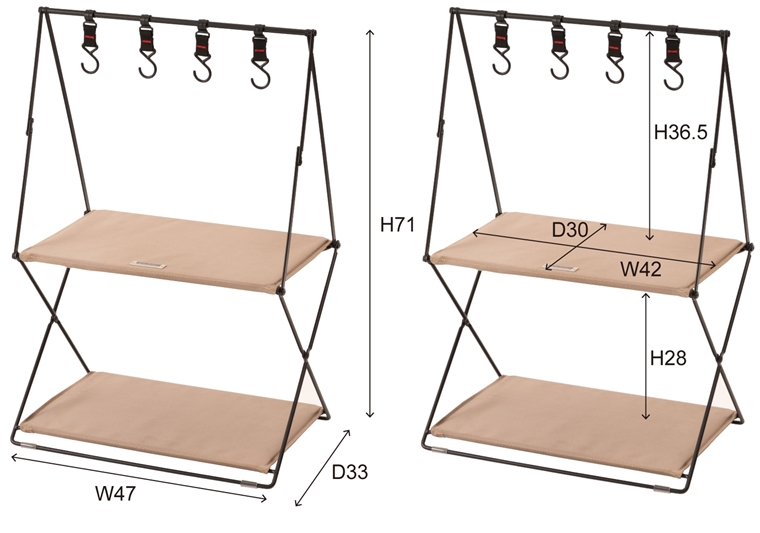 H71
W47
D33
H36.5
D30
W42
H28