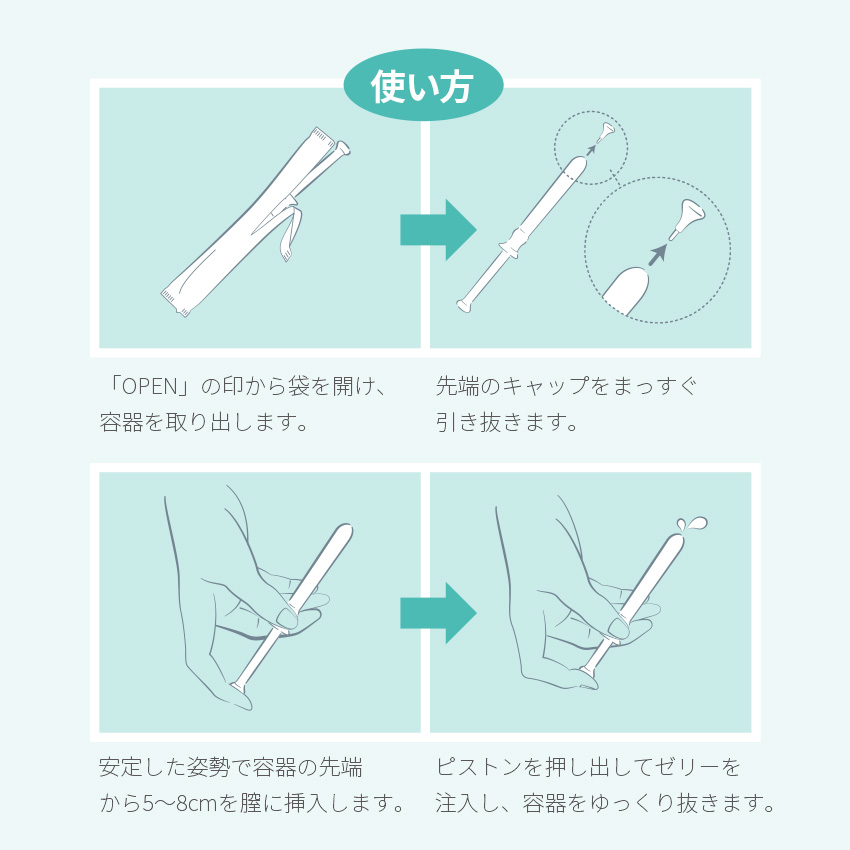 使い方

「OPEN」の印から袋を開け、容器を取り出します。

先端のキャップをまっすぐ引き抜きます。

安定した姿勢で容器の先端から5〜8cmを膣に挿入します。

ピストンを押し出してゼリーを注入し、容器をゆっくり抜きます。