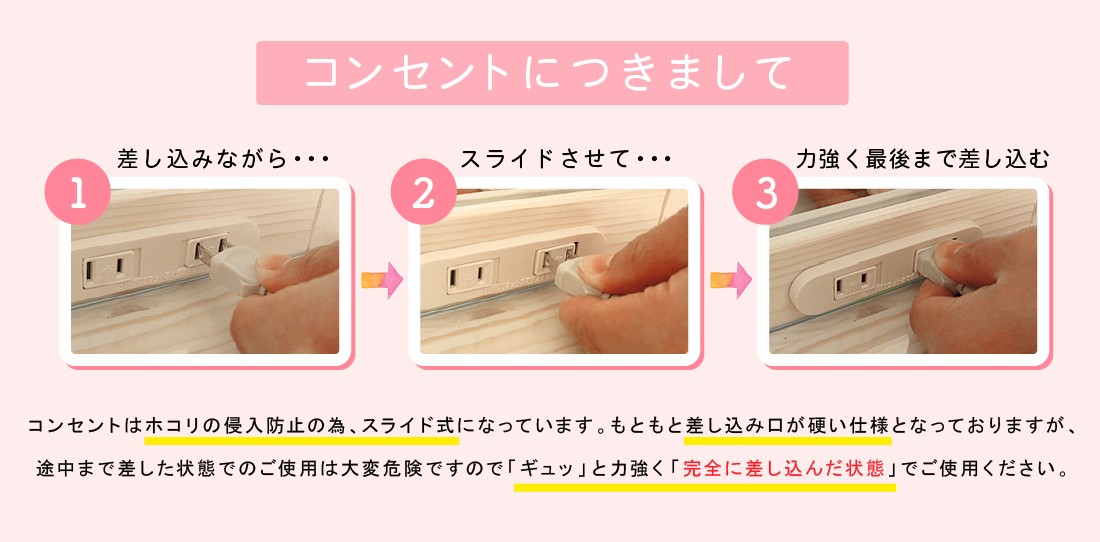 コンセントにつきまして

1 差し込みながら・・・

2 スライドさせて・・・

3 力強く最後まで差し込む

コンセントはホコリの侵入防止の為、スライド式になっています。もともと差し込み口が硬い仕様となっておりますが、途中まで差した状態でのご使用は大変危険ですので「ギュッ」と力強く「完全に差し込んだ状態」でご使用ください。