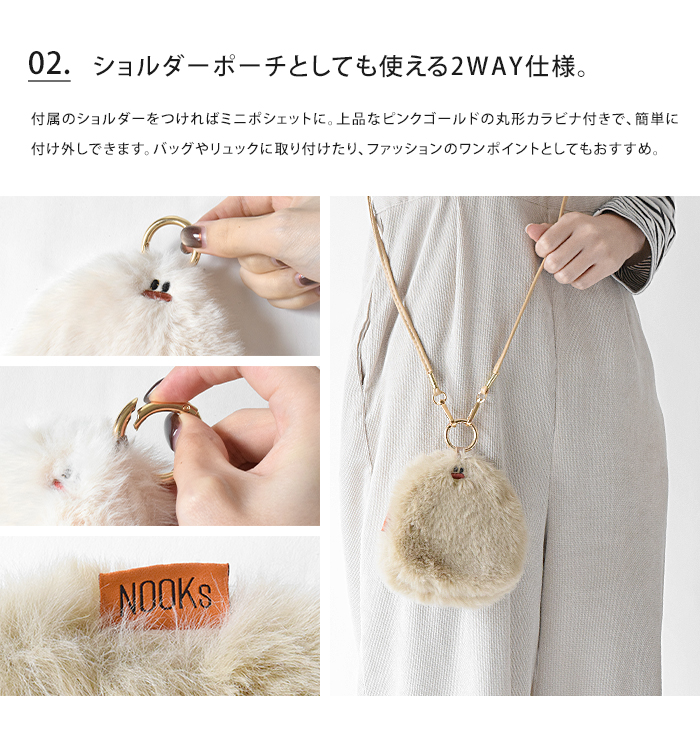 02. ショルダーポーチとしても使える2WAY仕様。

付属のショルダーをつければミニポシェットに。上品なピンクゴールドの丸形カラビナ付きで、簡単に付け外しできます。バッグやリュックに取り付けたり、ファッションのワンポイントとしてもおすすめ。

NOOKs