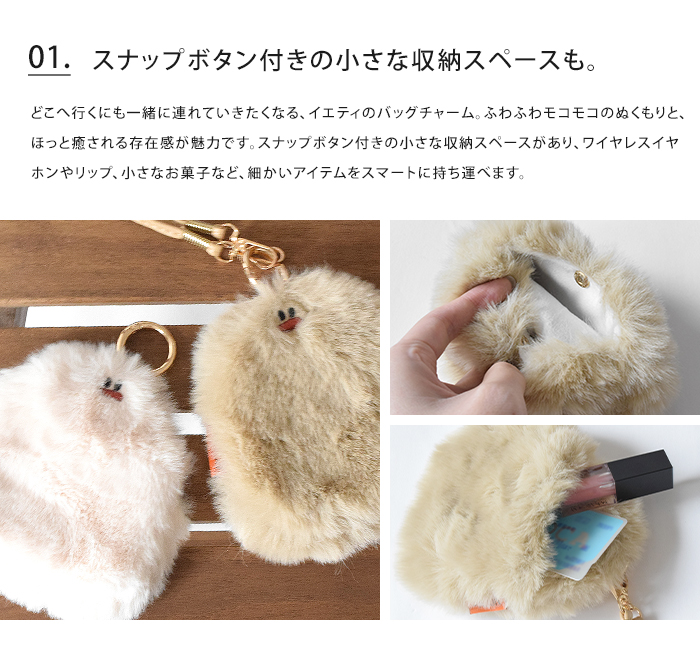 01. スナップボタン付きの小さな収納スペースも。

どこへ行くにも一緒に連れていきたくなる、イエティのバッグチャーム。ふわふわモコモコのぬくもりと、ほっと癒される存在感が魅力です。スナップボタン付きの小さな収納スペースがあり、ワイヤレスイヤホンやリップ、小さなお菓子など、細かいアイテムをスマートに持ち運べます。