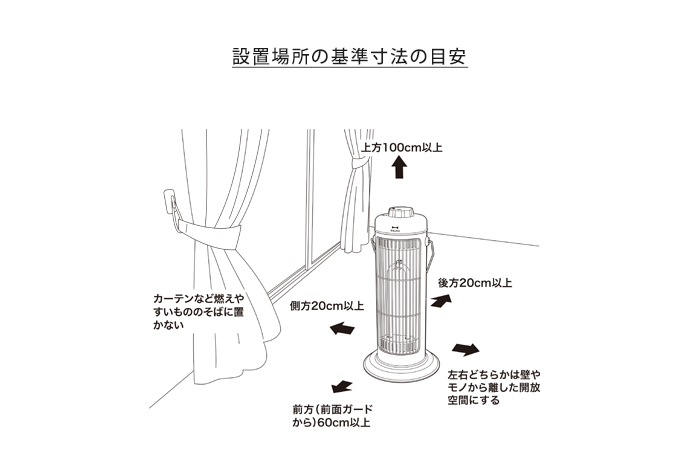 設置場所の基準寸法の目安

上方100cm以上

後方20cm以上

カーテンなど燃えやすいもののそばに置かない

側方20cm以上

左右どちらかは壁やモノから離した開放空間にする

前方(前面ガードから)60cm以上