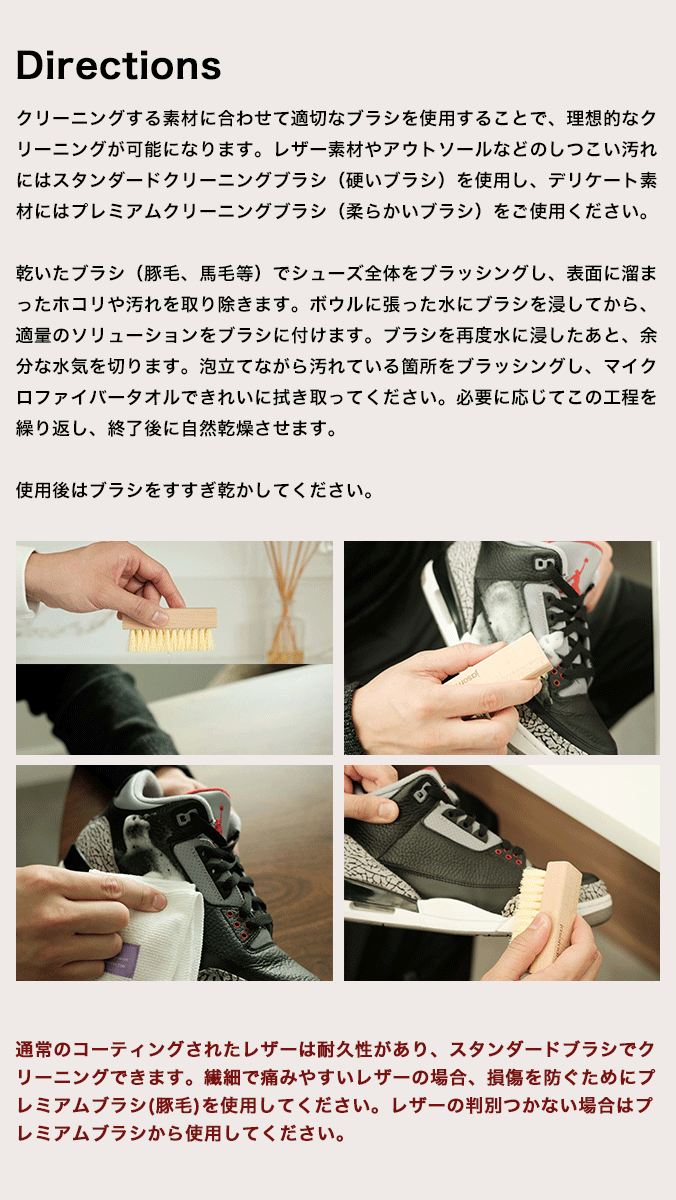 Directions

クリーニングする素材に合わせて適切なブラシを使用することで、理想的なクリーニングが可能になります。レザー素材やアウトソールなどのしつこい汚れにはスタンダードクリーニングブラシ（硬いブラシ）を使用し、デリケート素材にはプレミアムクリーニングブラシ（柔らかいブラシ）をご使用ください。

乾いたブラシ（豚毛、馬毛等）でシューズ全体をブラッシングし、表面に溜まったホコリや汚れを取り除きます。ボウルに張った水にブラシを浸してから、適量のソリューションをブラシに付けます。ブラシを再度水に浸したあと、余分な水気を切ります。泡立てながら汚れている箇所をブラッシングし、マイクロファイバータオルできれいに拭き取ってください。必要に応じてこの工程を繰り返し、終了後に自然乾燥させます。

使用後はブラシをすすぎ乾かしてください。

通常のコーティングされたレザーは耐久性があり、スタンダードブラシでクリーニングできます。繊細で痛みやすいレザーの場合、損傷を防ぐためにプレミアムブラシ(豚毛)を使用してください。レザーの判別つかない場合はプレミアムブラシから使用してください。