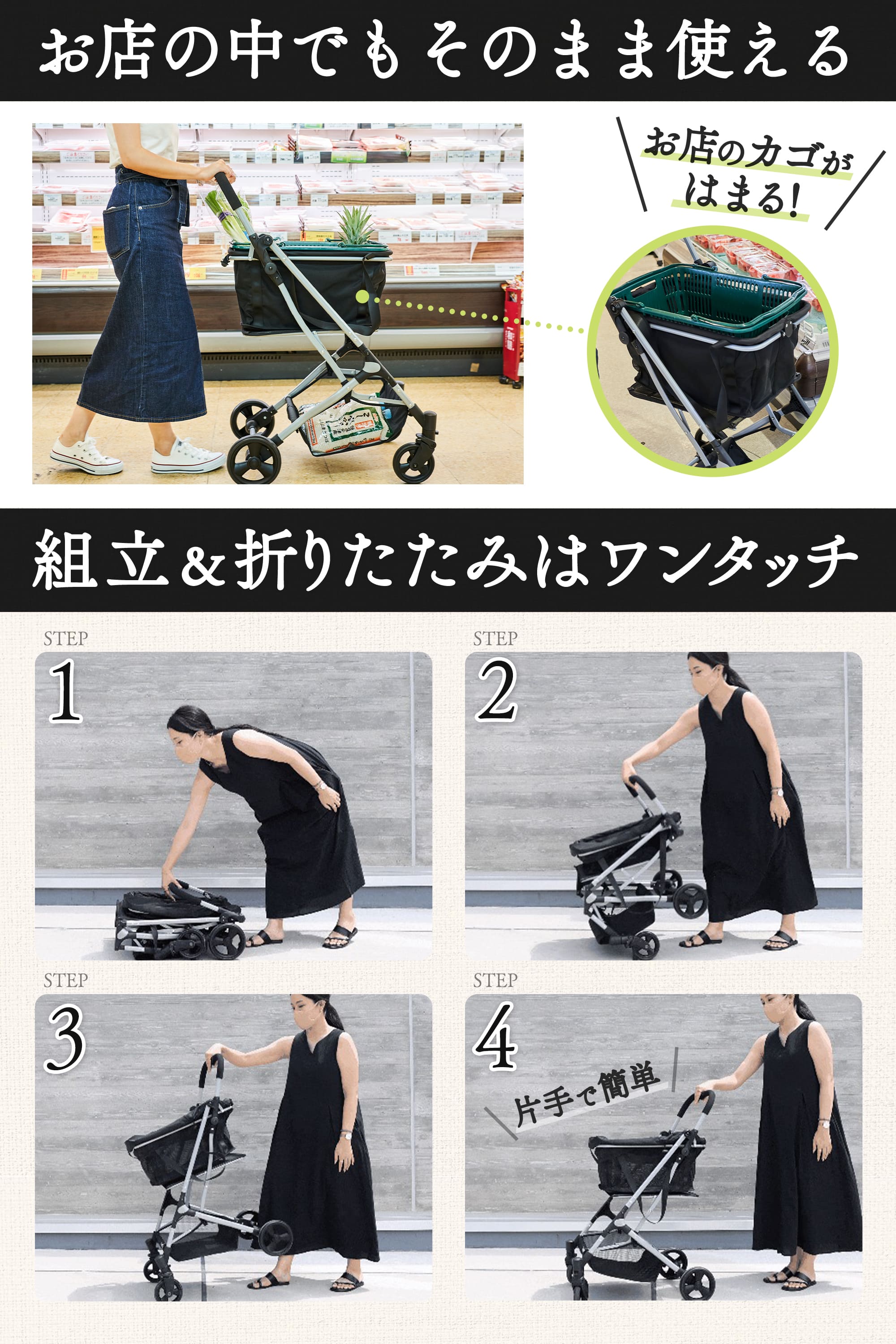 お店の中でもそのまま使える

お店のカゴがはまる!

組立&折りたたみはワンタッチ

STEP
1

STEP
2

STEP
3

STEP
4

片手で簡単