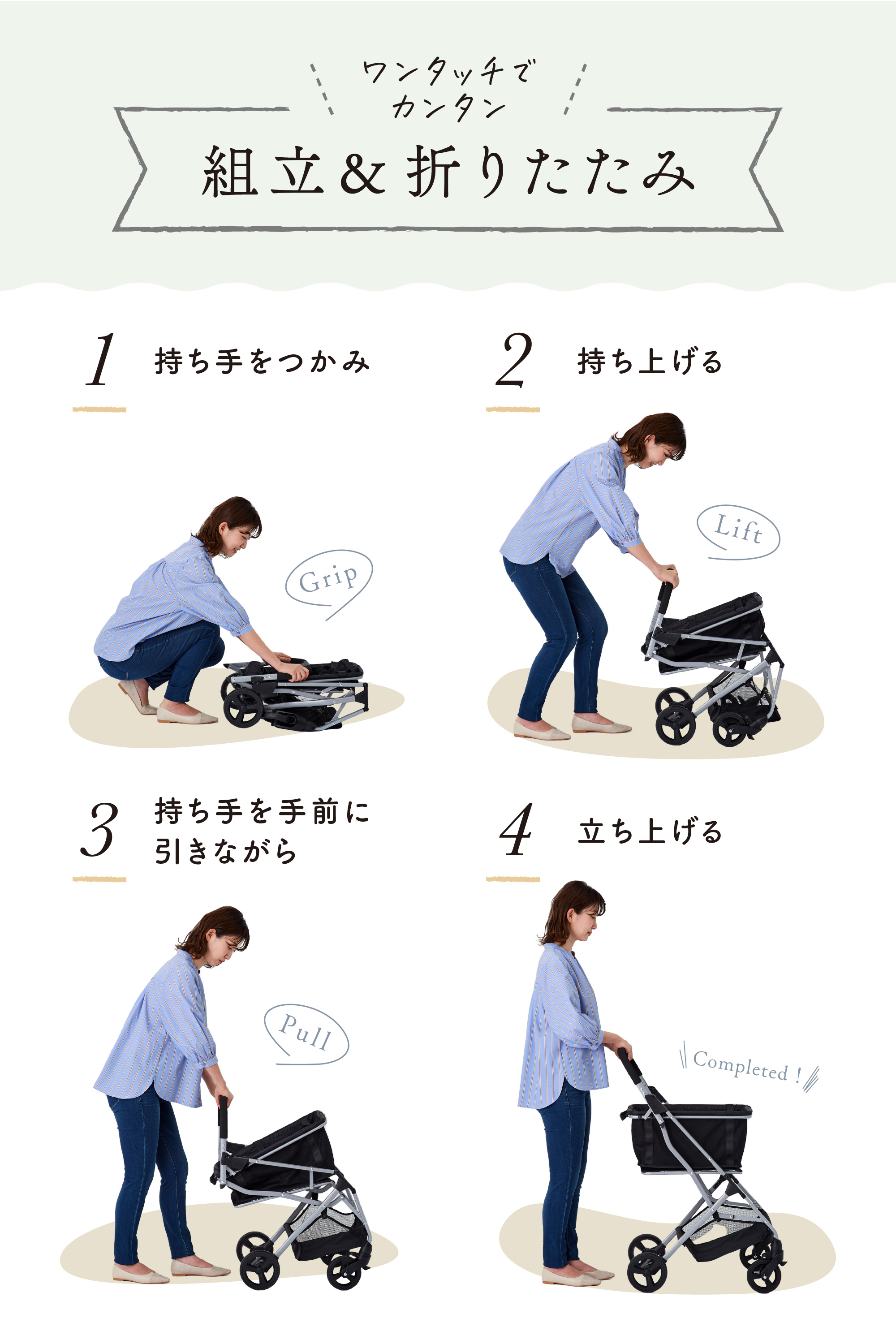 ワンタッチで
カンタン

組立＆折りたたみ

1 持ち手をつかみ

Grip

2 持ち上げる

Lift

3 持ち手を手前に引きながら

Pull

4 立ち上げる

Completed !