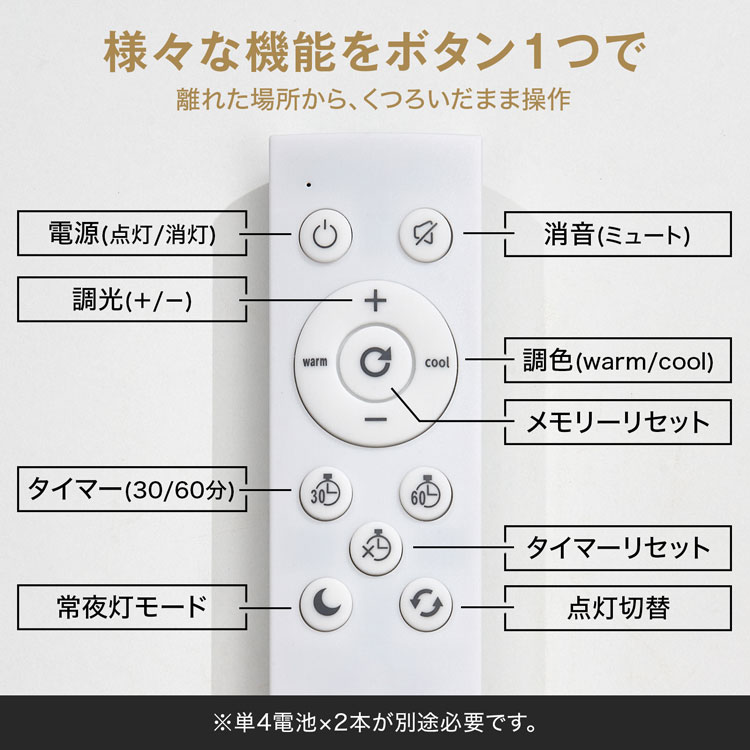 様々な機能をボタン1つで
離れた場所から、くつろいだまま操作

電源(点灯/消灯)

消音(ミュート)

調光(+/−)

+

warm

cool

−

調色(warm/cool)

メモリーリセット

タイマー(30/60分)

30

60

タイマーリセット

常夜灯モード

点灯切替

※単4電池×2本が別途必要です。