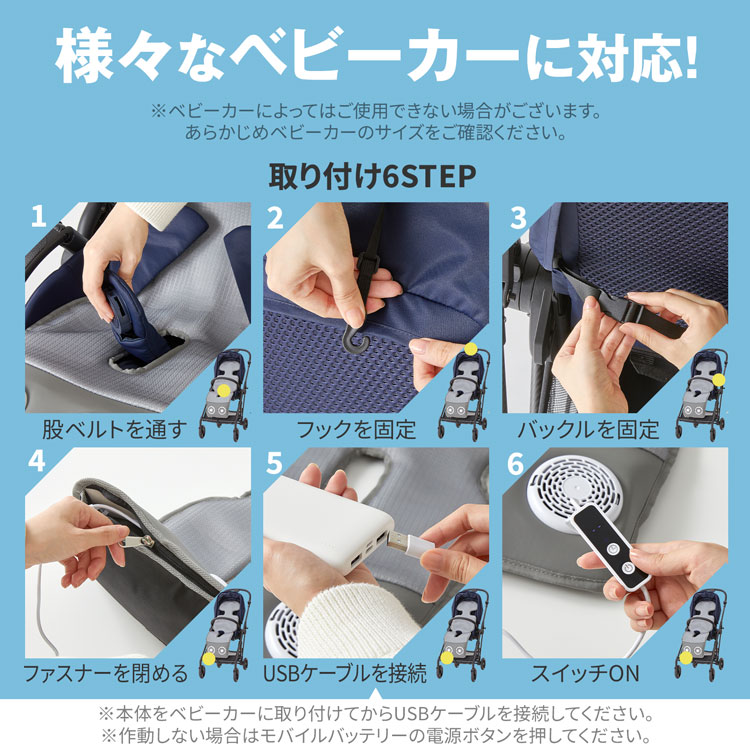 様々なベビーカーに対応!

※ベビーカーによってはご使用できない場合がございます。
あらかじめベビーカーのサイズをご確認ください。

取り付け6STEP

1
股ベルトを通す

2
フックを固定

3
バックルを固定

4
ファスナーを閉める

5
USBケーブルを接続

6
スイッチON

※本体をベビーカーに取り付けてからUSBケーブルを接続してください。
※作動しない場合はモバイルバッテリーの電源ボタンを押してください。