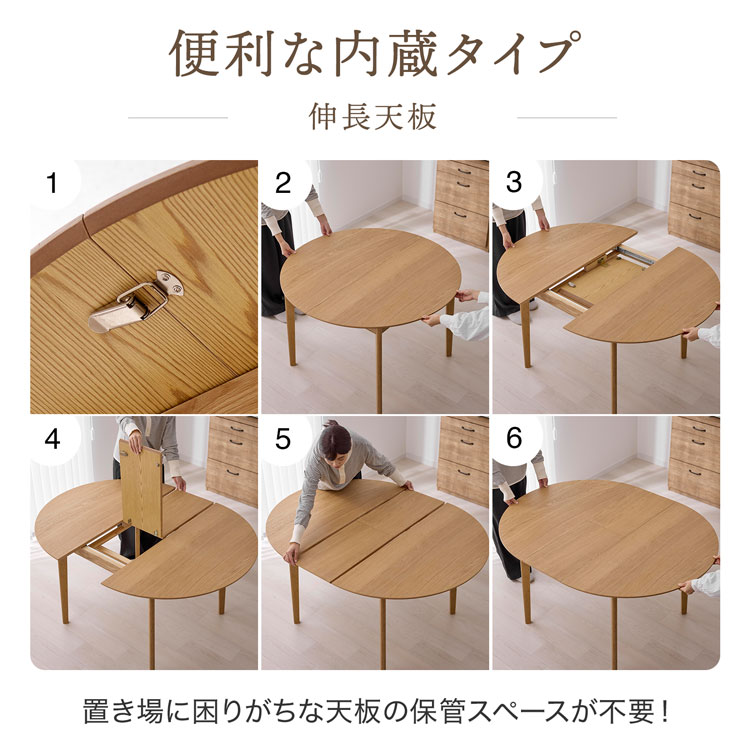 便利な内蔵タイプ

伸長天板

1

2

3

4

5

6

置き場に困りがちな天板の保管スペースが不要！