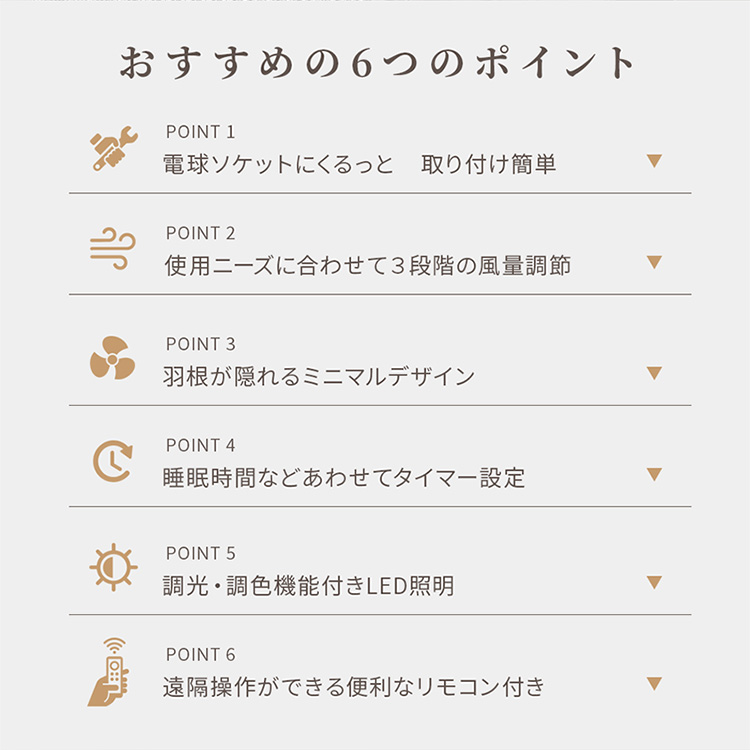 おすすめの6つのポイント

POINT 1
電球ソケットにくるっと 取り付け簡単
▼

POINT 2
使用ニーズに合わせて3段階の風量調節
▼

POINT 3
羽根が隠れるミニマルデザイン
▼

POINT 4
睡眠時間などあわせてタイマー設定
▼

POINT 5
調光・調色機能付きLED照明
▼

POINT 6
遠隔操作ができる便利なリモコン付き
▼