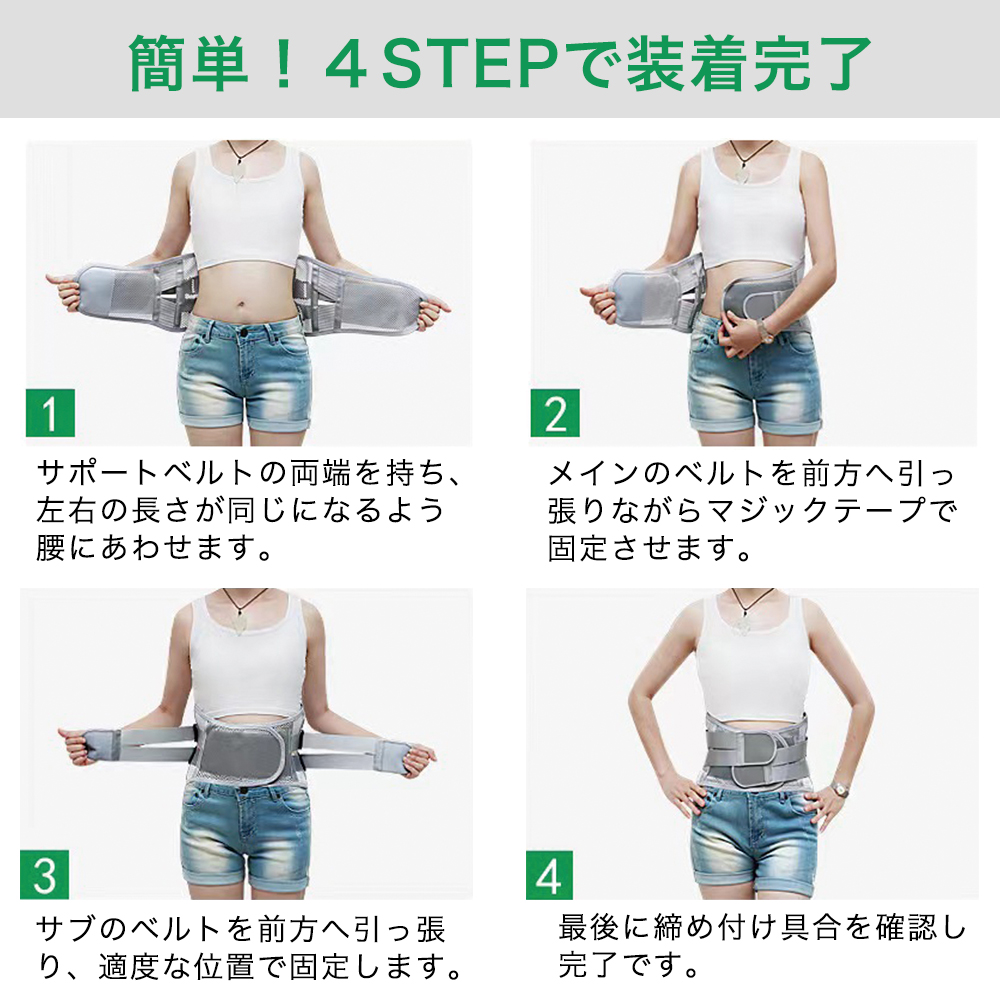 簡単！４STEPで装着完了

1

サポートベルトの両端を持ち、左右の長さが同じになるよう腰にあわせます。

2

メインのベルトを前方へ引っ張りながらマジックテープで固定させます。

3

サブのベルトを前方へ引っ張り、適度な位置で固定します。

4

最後に締め付け具合を確認し完了です。