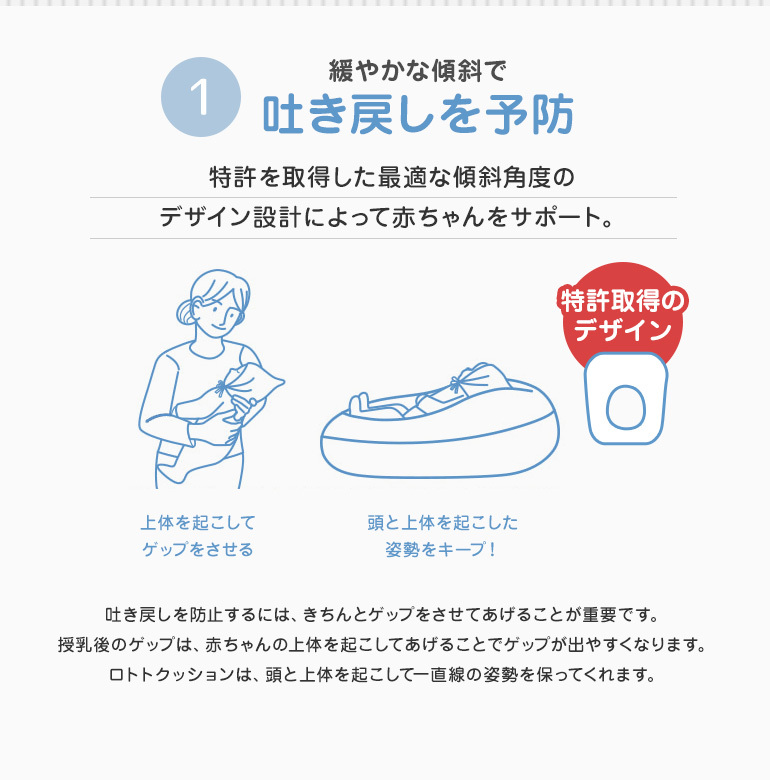 1

緩やかな傾斜で
吐き戻しを予防

特許を取得した最適な傾斜角度の
デザイン設計によって赤ちゃんをサポート。

特許取得の
デザイン

上体を起こして
ゲップをさせる

頭と上体を起こした
姿勢をキープ！

吐き戻しを防止するには、きちんとゲップをさせてあげることが重要です。
授乳後のゲップは、赤ちゃんの上体を起こしてあげることでゲップが出やすくなります。
ロトトクッションは、頭と上体を起こして一直線の姿勢を保ってくれます。