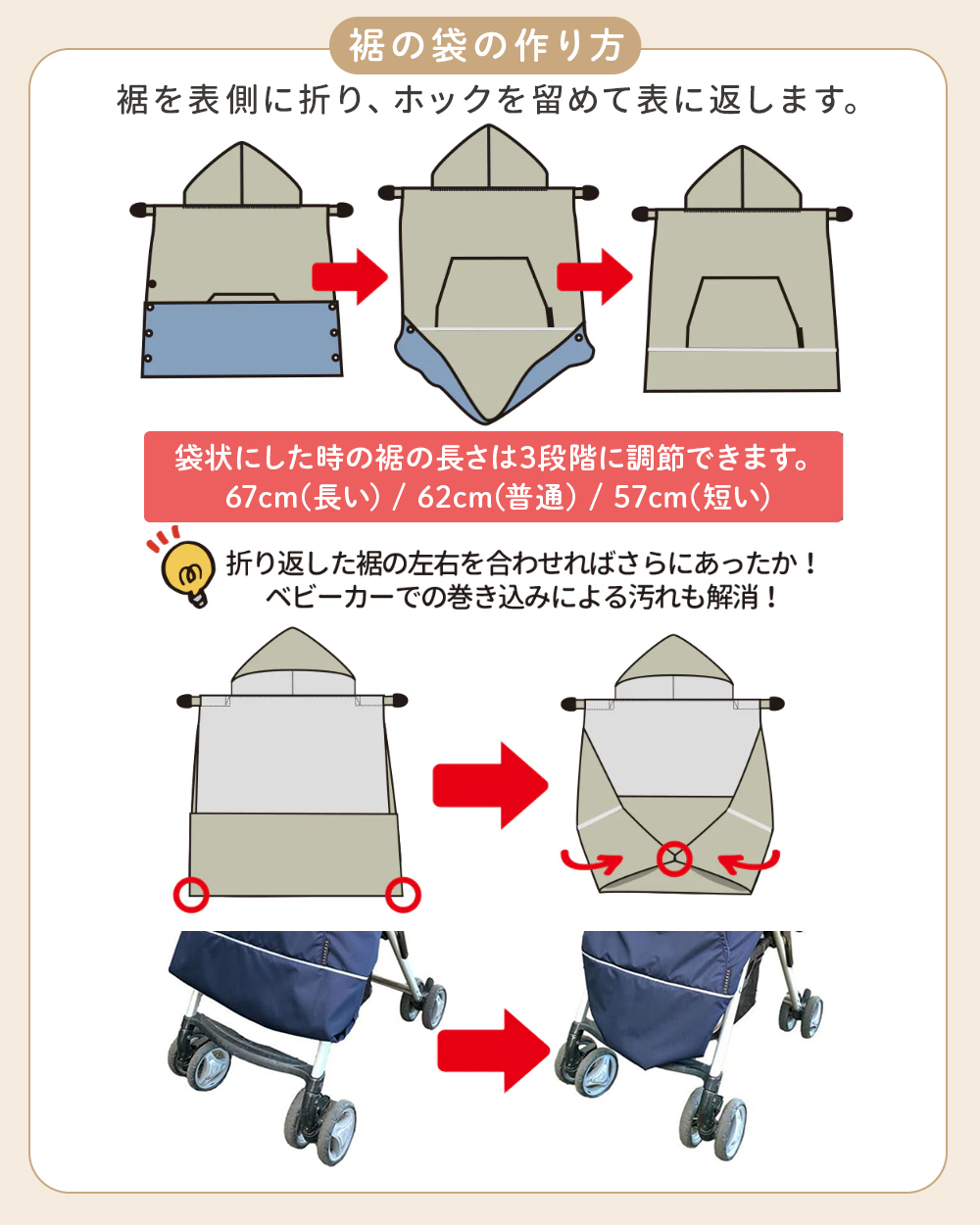 裾の袋の作り方

裾を表側に折り、ホックを留めて表に返します。

袋状にした時の裾の長さは3段階に調節できます。
67cm（長い） / 62cm（普通） / 57cm（短い）

折り返した裾の左右を合わせればさらにあったか！
ベビーカーでの巻き込みによる汚れも解消！