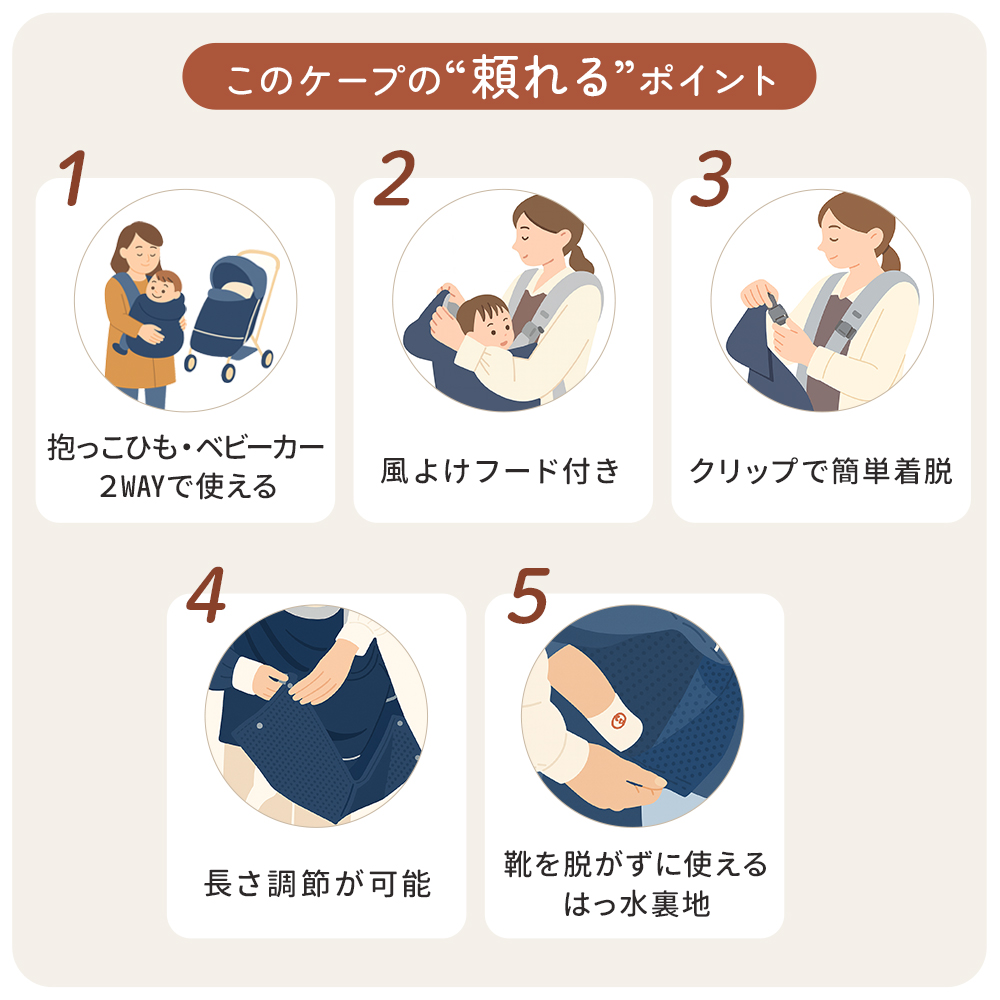 このケープの“頼れる”ポイント

1
抱っこひも・ベビーカー
2WAYで使える

2
風よけフード付き

3
クリップで簡単着脱

4
長さ調節が可能

5
靴を脱がずに使える
はっ水裏地