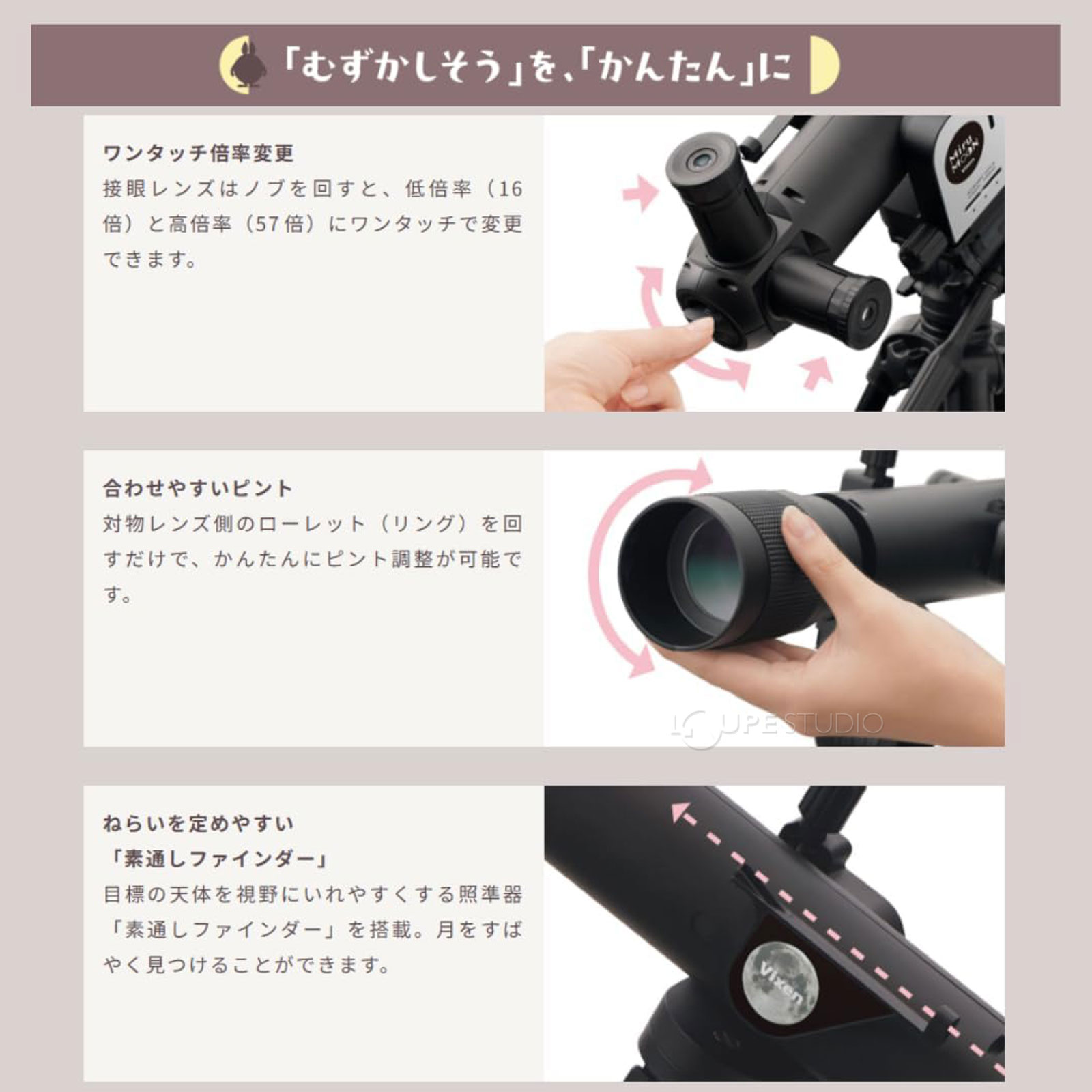 「むずかしそう」を、「かんたん」に

ワンタッチ倍率変更
接眼レンズはノブを回すと、低倍率（16倍）と高倍率（57倍）にワンタッチで変更できます。

MIRU MOON

合わせやすいピント
対物レンズ側のローレット（リング）を回すだけで、かんたんにピント調整が可能です。

LOUPE STUDIO

ねらいを定めやすい
「素通しファインダー」
目標の天体を視野にいれやすくする照準器「素通しファインダー」を搭載。月をすばやく見つけることができます。

Vixen