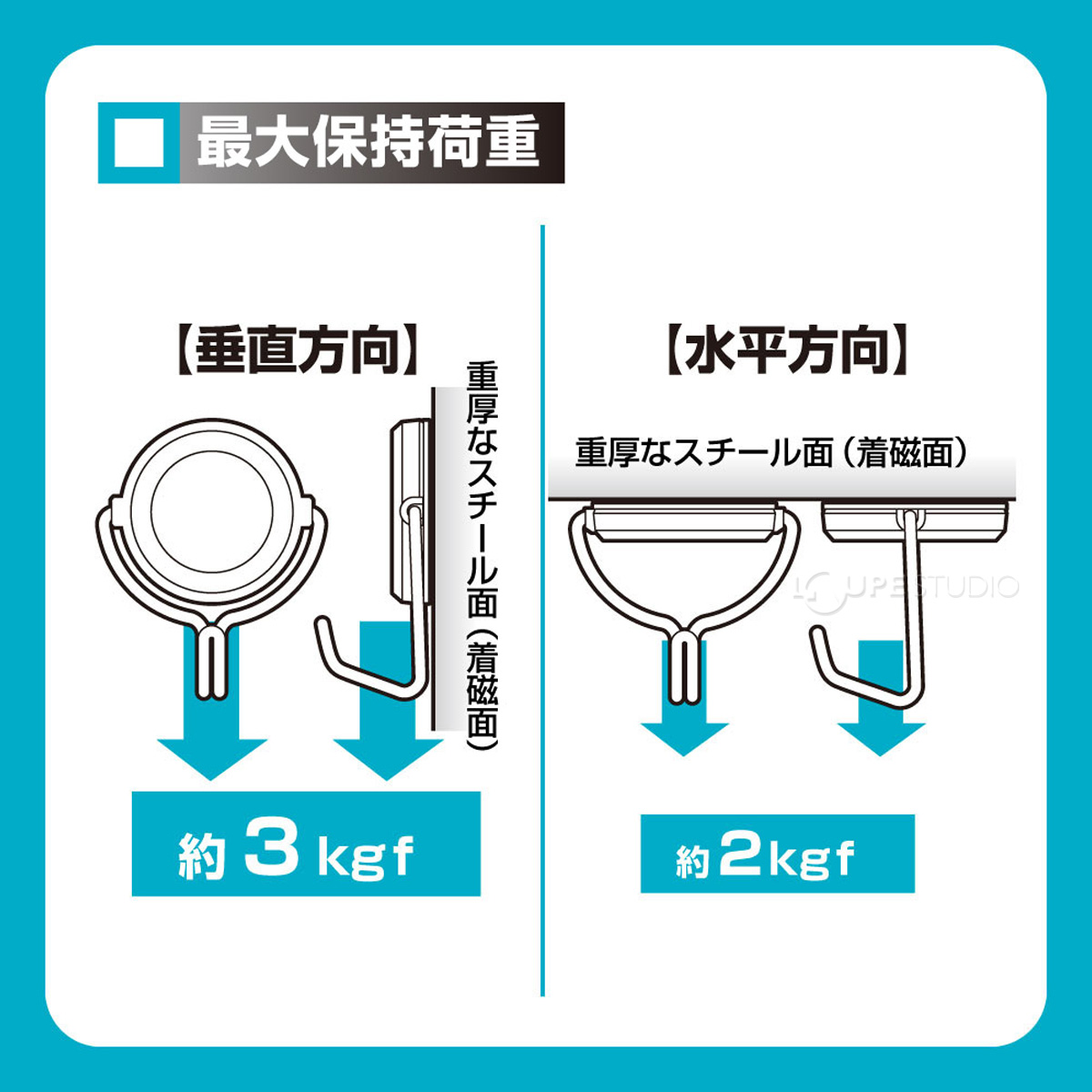 最大保持荷重

【垂直方向】

重厚なスチール面（着磁面）

約 3 kgf

【水平方向】

重厚なスチール面（着磁面）

LOUPE STUDIO

約 2 kgf