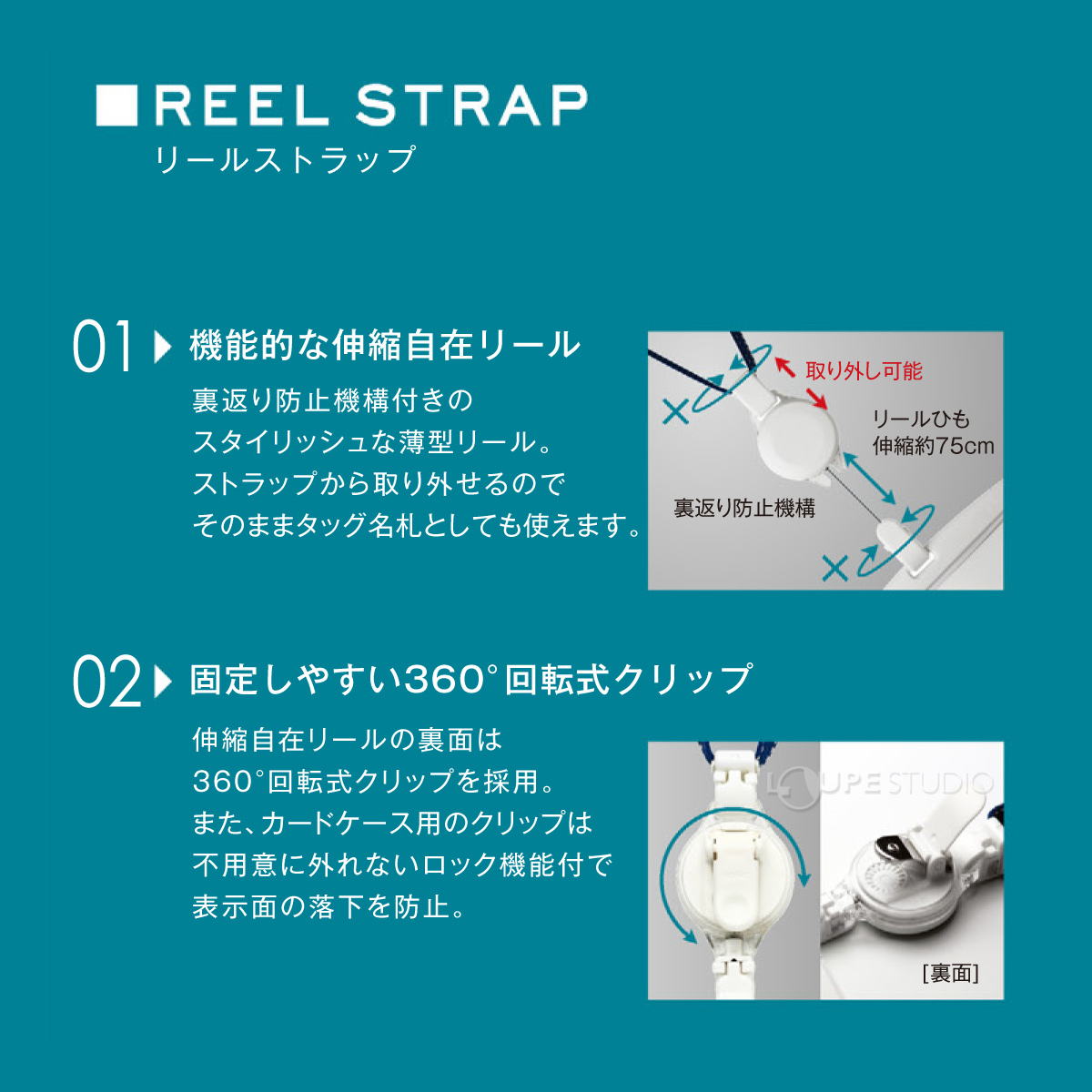 ■REEL STRAP
リールストラップ

01 ▶ 機能的な伸縮自在リール

裏返り防止機構付きの
スタイリッシュな薄型リール。
ストラップから取り外せるので
そのままタッグ名札としても使えます。

取り外し可能

リールひも
伸縮約75cm

裏返り防止機構

02 ▶ 固定しやすい360°回転式クリップ

伸縮自在リールの裏面は
360°回転式クリップを採用。
また、カードケース用のクリップは
不用意に外れないロック機能付で
表示面の落下を防止。

LOUPE STUDIO

[裏面]