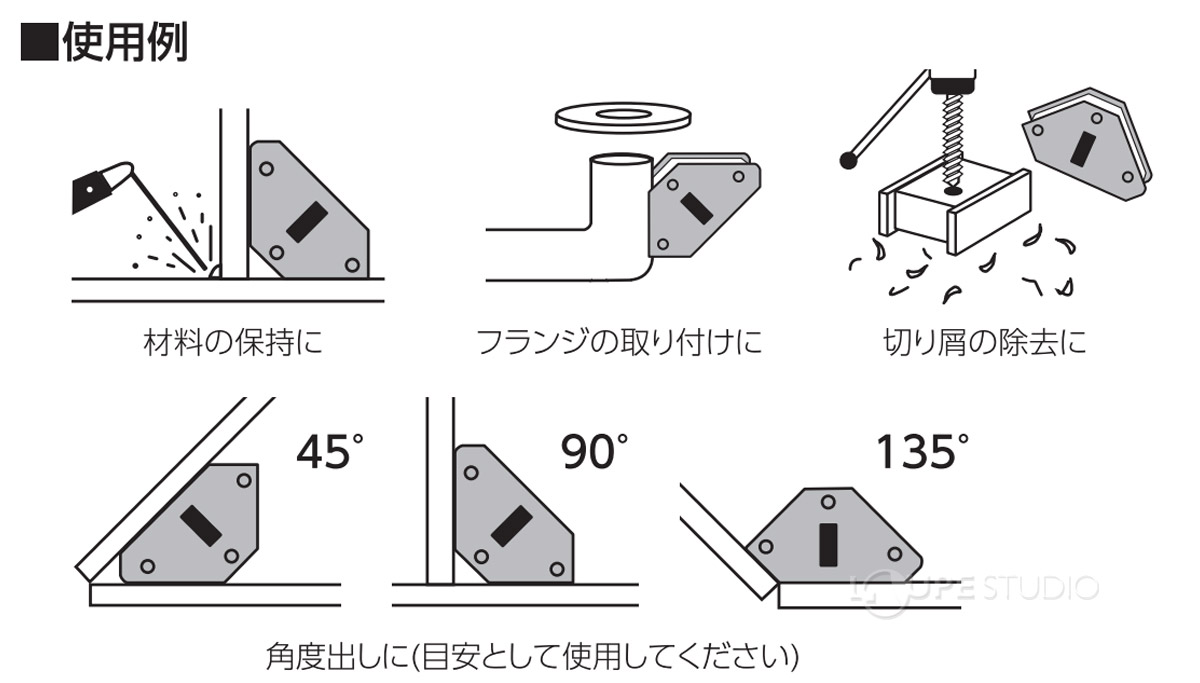 ■使用例

材料の保持に

フランジの取り付けに

切り屑の除去に

45°

90°

135°

LOUPE STUDIO

角度出しに(目安として使用してください)