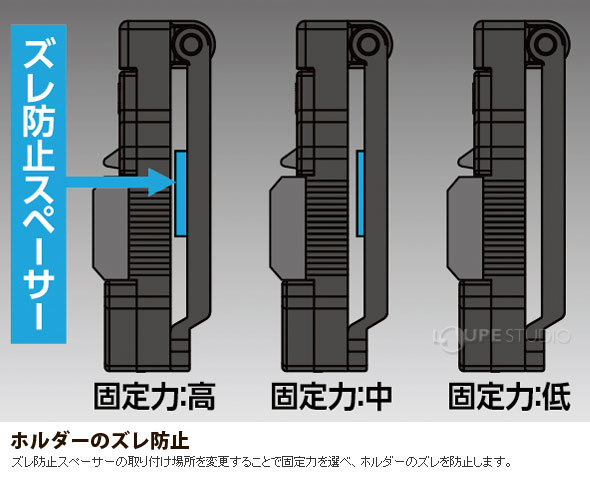 ズレ防止スペーサー

LOUPE STUDIO

固定力:高

固定力:中

固定力:低

ホルダーのズレ防止

ズレ防止スペーサーの取り付け場所を変更することで固定力を選べ、ホルダーのズレを防止します。