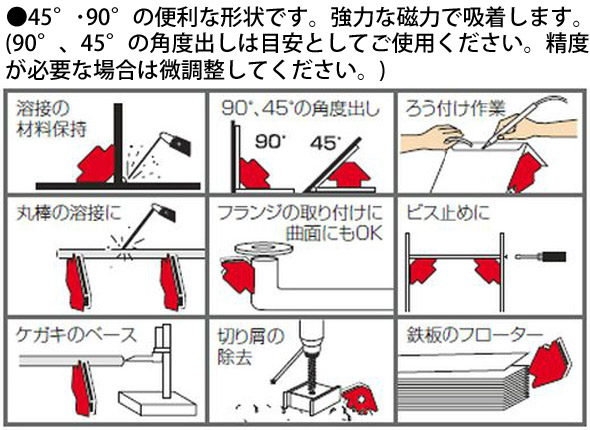 ●45°・90°の便利な形状です。強力な磁力で吸着します。(90°、45°の角度出しは目安としてご使用ください。精度が必要な場合は微調整してください。)

溶接の材料保持

90°、45°の角度出し

90°

45°

ろう付け作業

丸棒の溶接に

フランジの取り付けに曲面にもOK

ビス止めに

ケガキのベース

切り屑の除去

鉄板のフローター