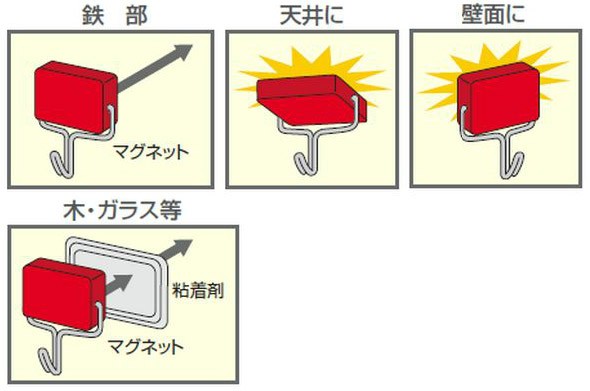 鉄　部

マグネット

天井に

壁面に

木・ガラス等

粘着剤

マグネット