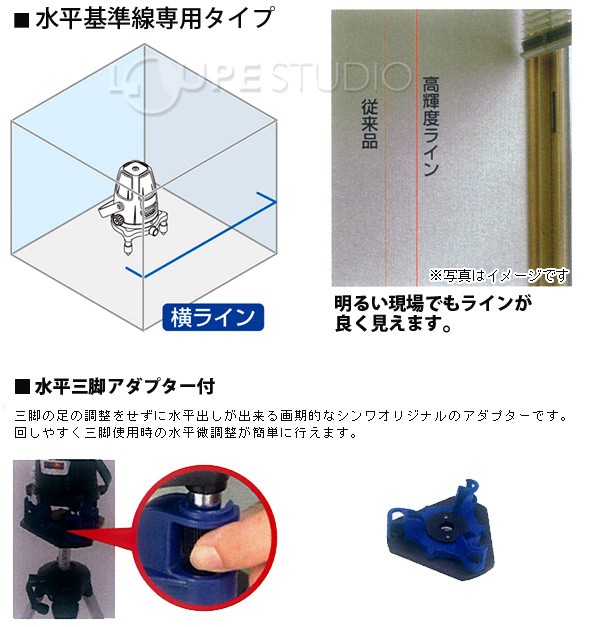 ■ 水平基準線専用タイプ

LOUPE STUDIO

横ライン

従来品

高輝度ライン

※写真はイメージです

明るい現場でもラインが良く見えます。

■ 水平三脚アダプター付

三脚の足の調整をせずに水平出しが出来る画期的なシンワオリジナルのアダプターです。
回しやすく三脚使用時の水平微調整が簡単に行えます。