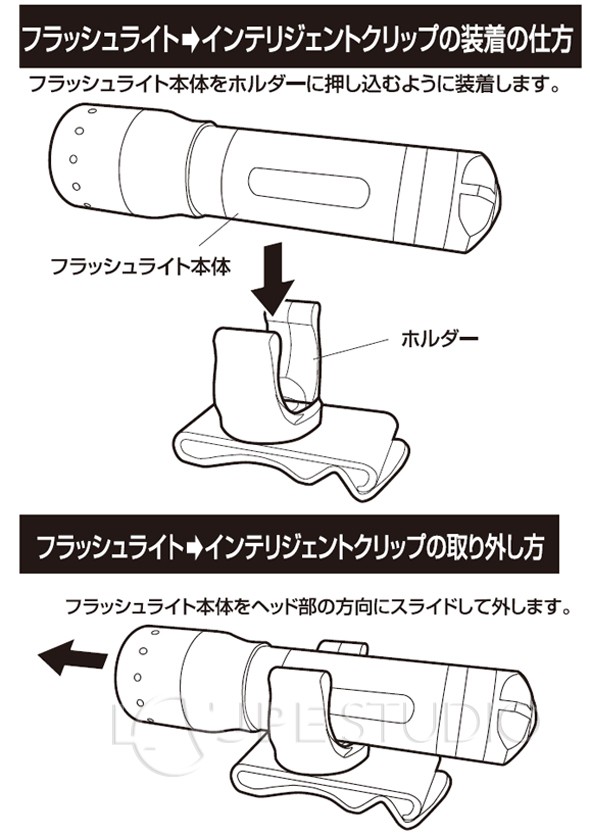 フラッシュライト➡インテリジェントクリップの装着の仕方

フラッシュライト本体をホルダーに押し込むように装着します。

フラッシュライト本体

ホルダー

フラッシュライト➡インテリジェントクリップの取り外し方

フラッシュライト本体をヘッド部の方向にスライドして外します。

LOUPESTUDIO