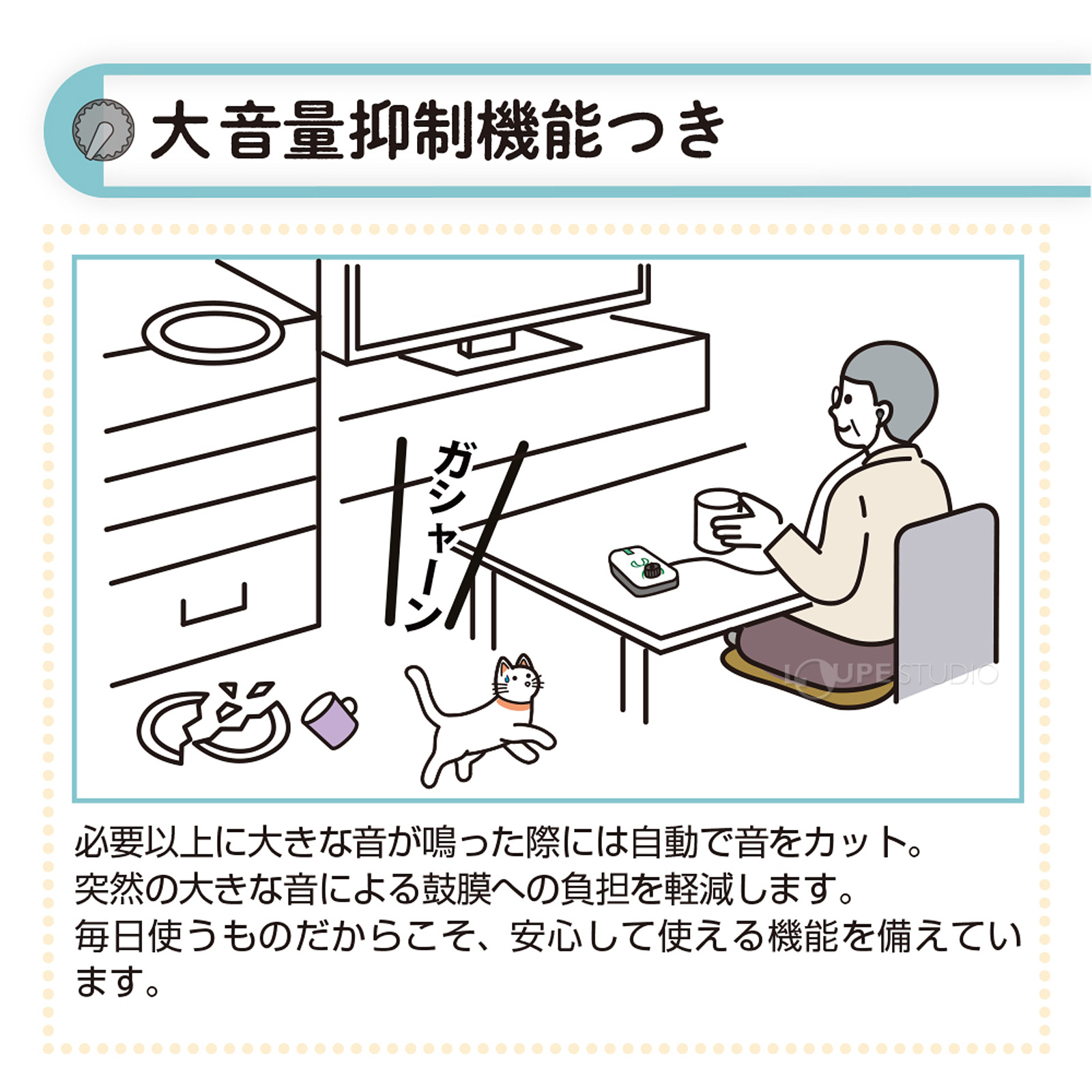 大音量抑制機能つき

ガシャーン

LOUPE STUDIO

必要以上に大きな音が鳴った際には自動で音をカット。
突然の大きな音による鼓膜への負担を軽減します。
毎日使うものだからこそ、安心して使える機能を備えています。