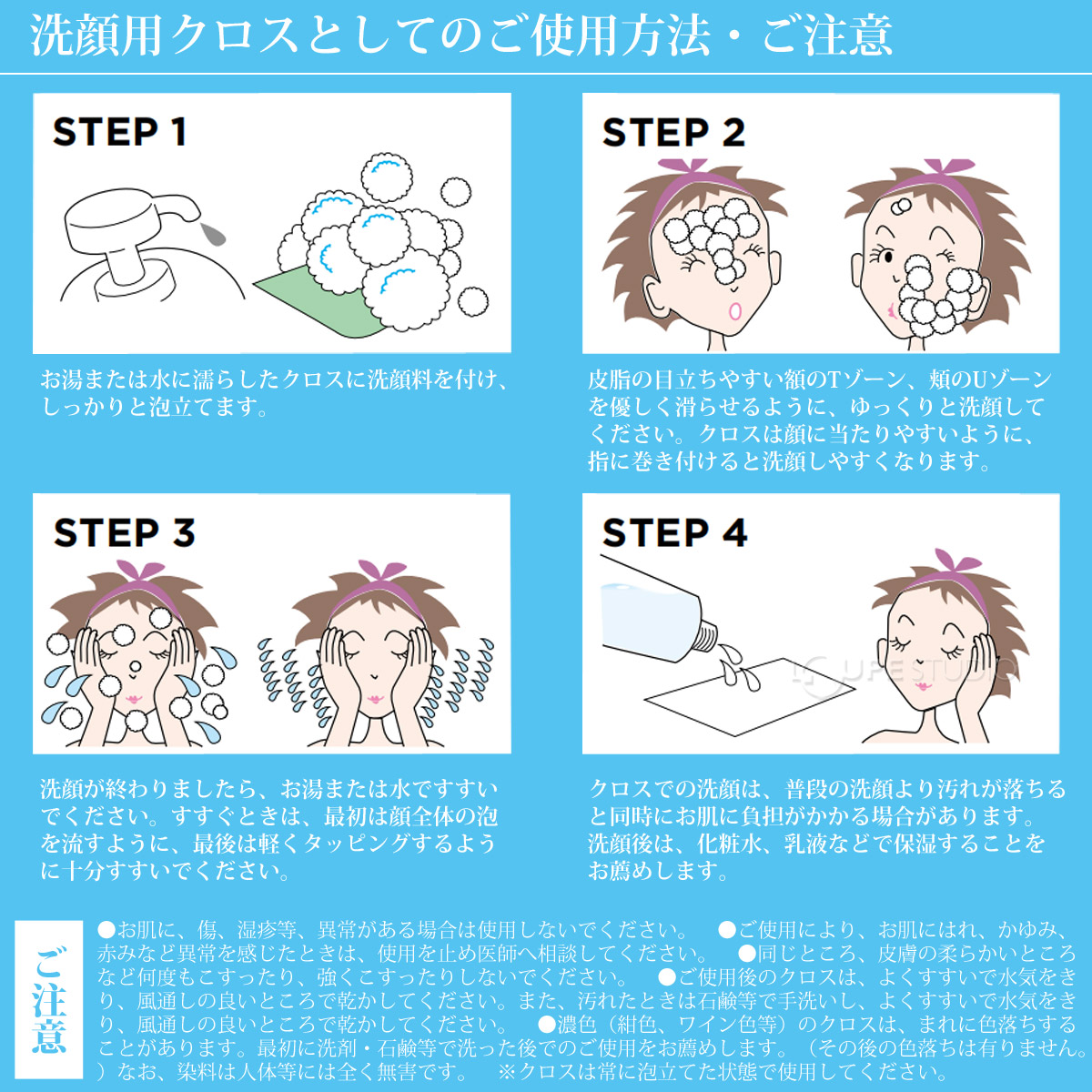 洗顔用クロスとしてのご使用方法・ご注意

STEP 1

お湯または水に濡らしたクロスに洗顔料を付け、しっかりと泡立てます。

STEP 2

皮脂の目立ちやすい額のTゾーン、頬のUゾーンを優しく滑らせるように、ゆっくりと洗顔してください。クロスは顔に当たりやすいように、指に巻き付けると洗顔しやすくなります。

STEP 3

洗顔が終わりましたら、お湯または水ですすいでください。すすぐときは、最初は顔全体の泡を流すように、最後は軽くタッピングするように十分すすいでください。

STEP 4

LIFE STUDIO

クロスでの洗顔は、普段の洗顔より汚れが落ちると同時にお肌に負担がかかる場合があります。洗顔後は、化粧水、乳液などで保湿することをお薦めします。

ご注意

●お肌に、傷、湿疹等、異常がある場合は使用しないでください。　●ご使用により、お肌にはれ、かゆみ、赤みなど異常を感じたときは、使用を止め医師へ相談してください。　●同じところ、皮膚の柔らかいところなど何度もこすったり、強くこすったりしないでください。　●ご使用後のクロスは、よくすすいで水気をきり、風通しの良いところで乾かしてください。また、汚れたときは石鹸等で手洗いし、よくすすいで水気をきり、風通しの良いところで乾かしてください。　●濃色（紺色、ワイン色等）のクロスは、まれに色落ちすることがあります。最初に洗剤・石鹸等で洗った後でのご使用をお薦めします。（その後の色落ちは有りません。）なお、染料は人体等には全く無害です。　※クロスは常に泡立てた状態で使用してください。