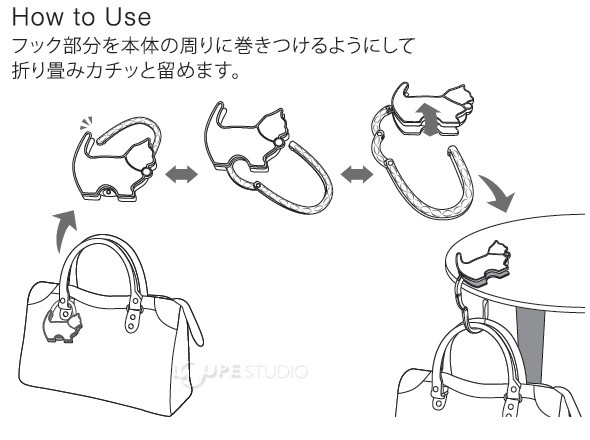 How to Use
フック部分を本体の周りに巻きつけるようにして折り畳みカチッと留めます。

LOUPE STUDIO