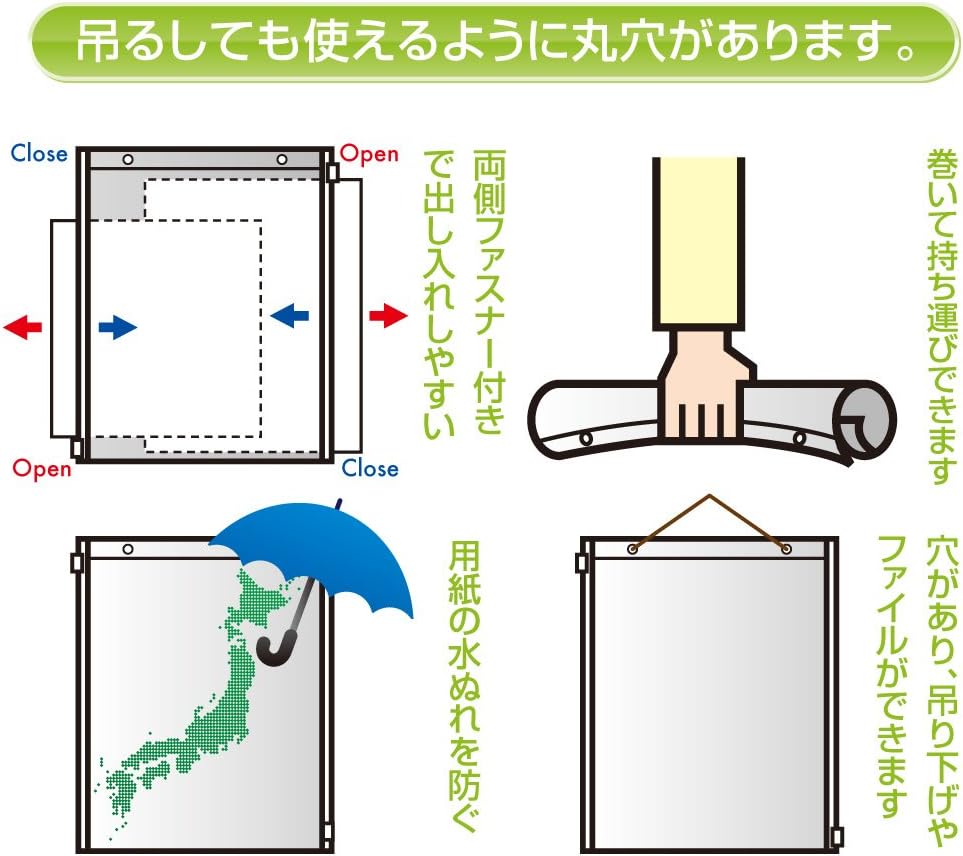 吊るしても使えるように丸穴があります。

Close
Open
Open
Close

両側ファスナー付きで出し入れしやすい

巻いて持ち運びできます

用紙の水ぬれを防ぐ

穴があり、吊り下げやファイルができます