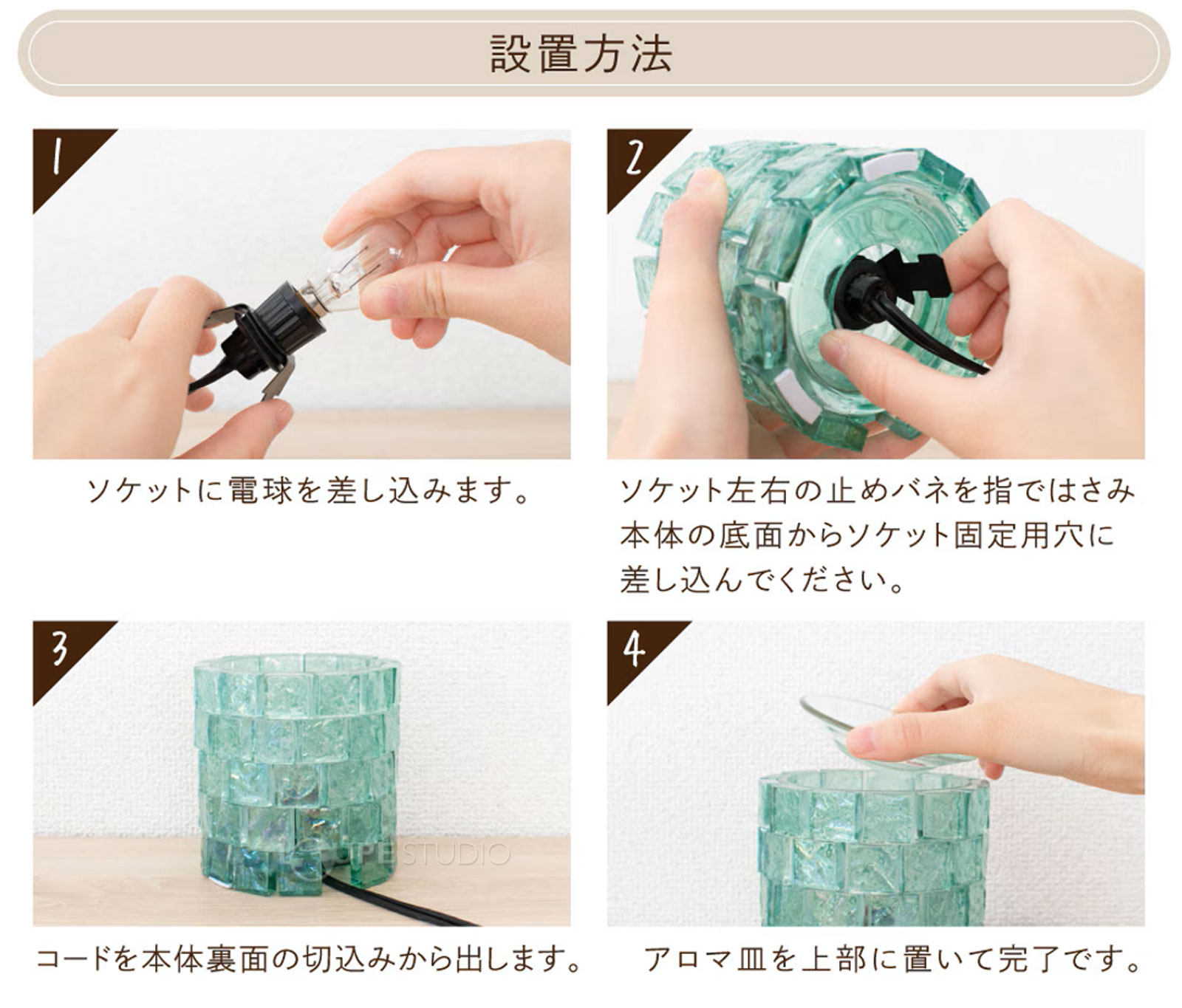 設置方法

1

ソケットに電球を差し込みます。

2

ソケット左右の止めバネを指ではさみ本体の底面からソケット固定用穴に差し込んでください。

3

UPE STUDIO

コードを本体裏面の切込みから出します。

4

アロマ皿を上部に置いて完了です。