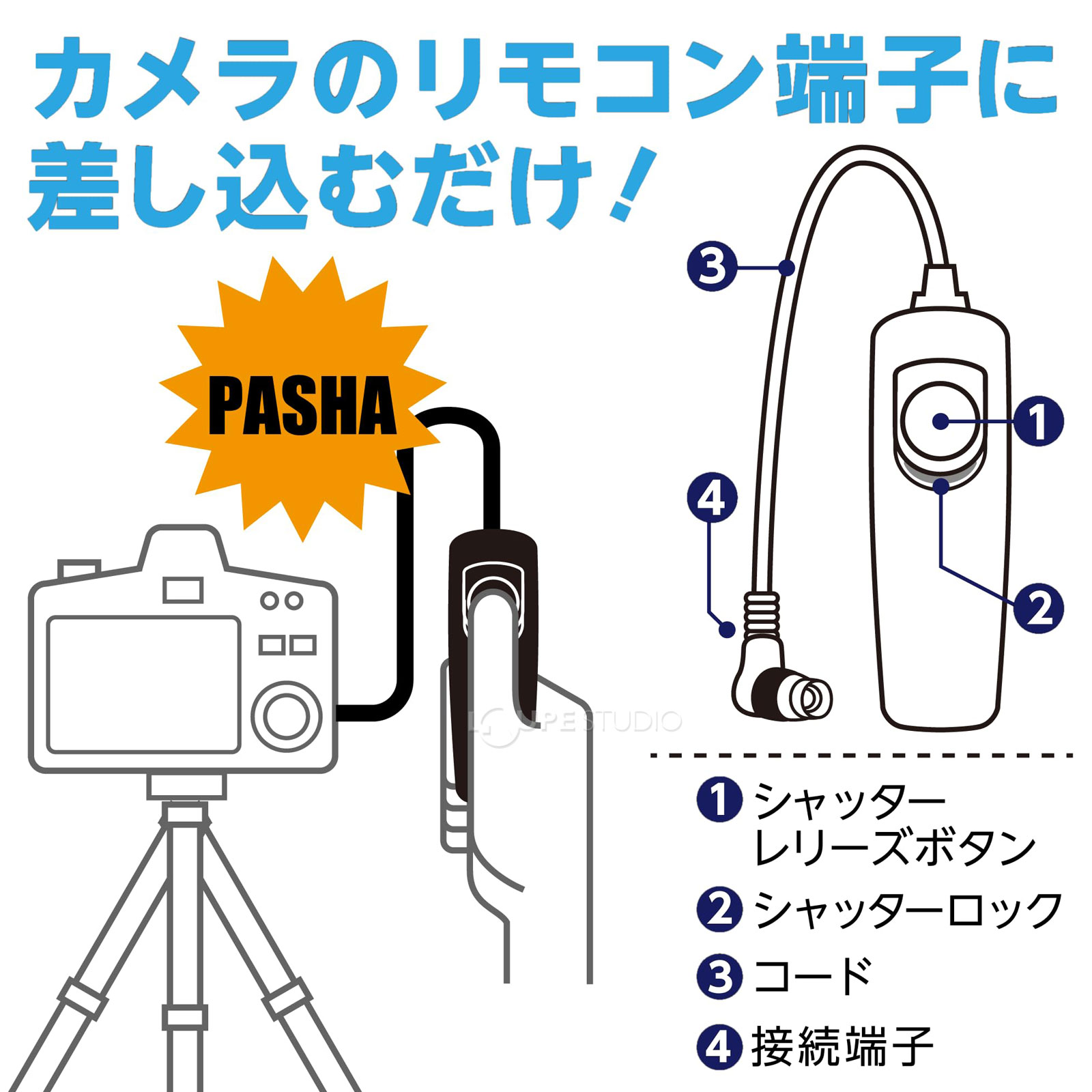 カメラのリモコン端子に差し込むだけ！

PASHA

3
1
4
2

LOUPE STUDIO

1 シャッターレリーズボタン
2 シャッターロック
3 コード
4 接続端子