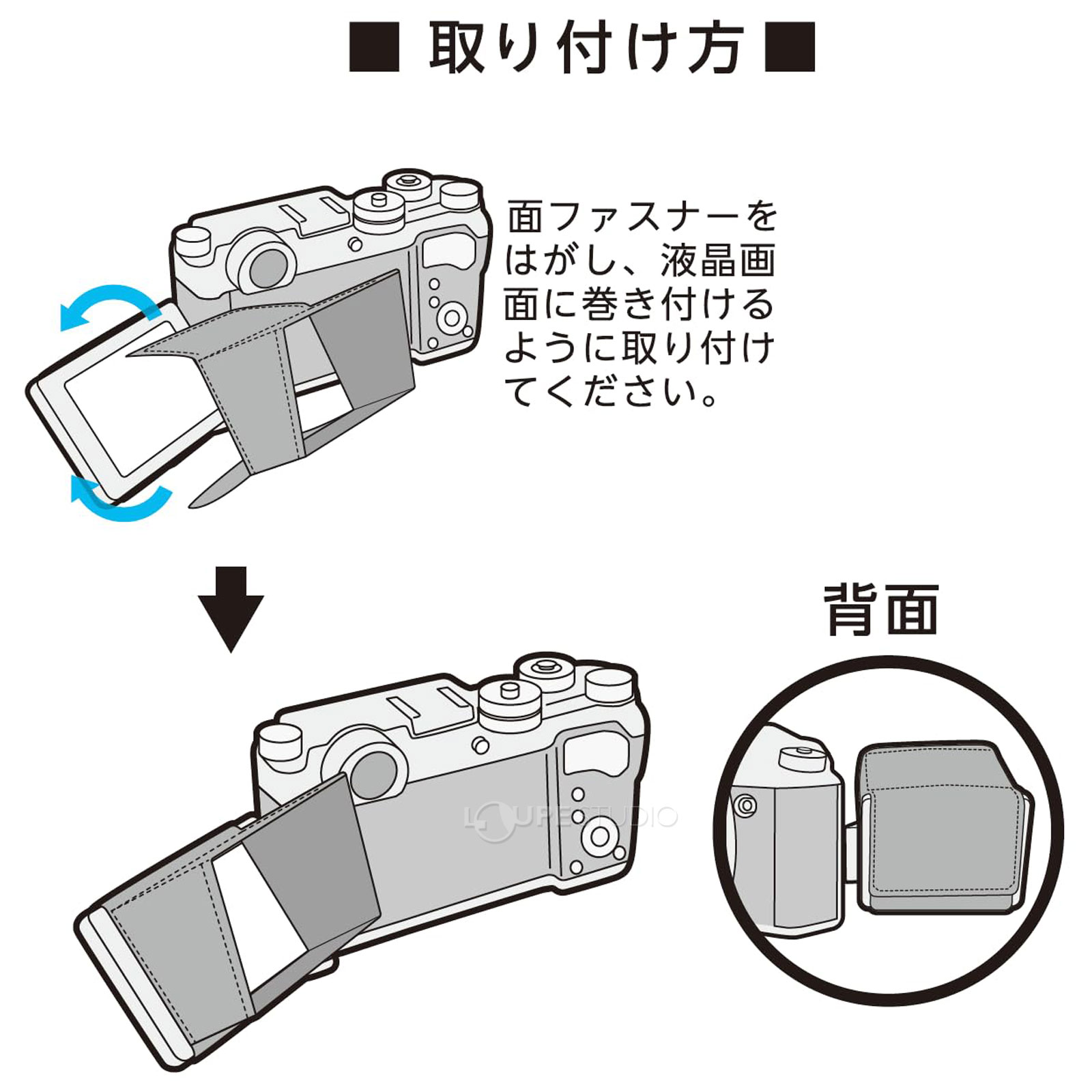 ■ 取り付け方 ■

面ファスナーをはがし、液晶画面に巻き付けるように取り付けてください。

背面

LOUPE STUDIO