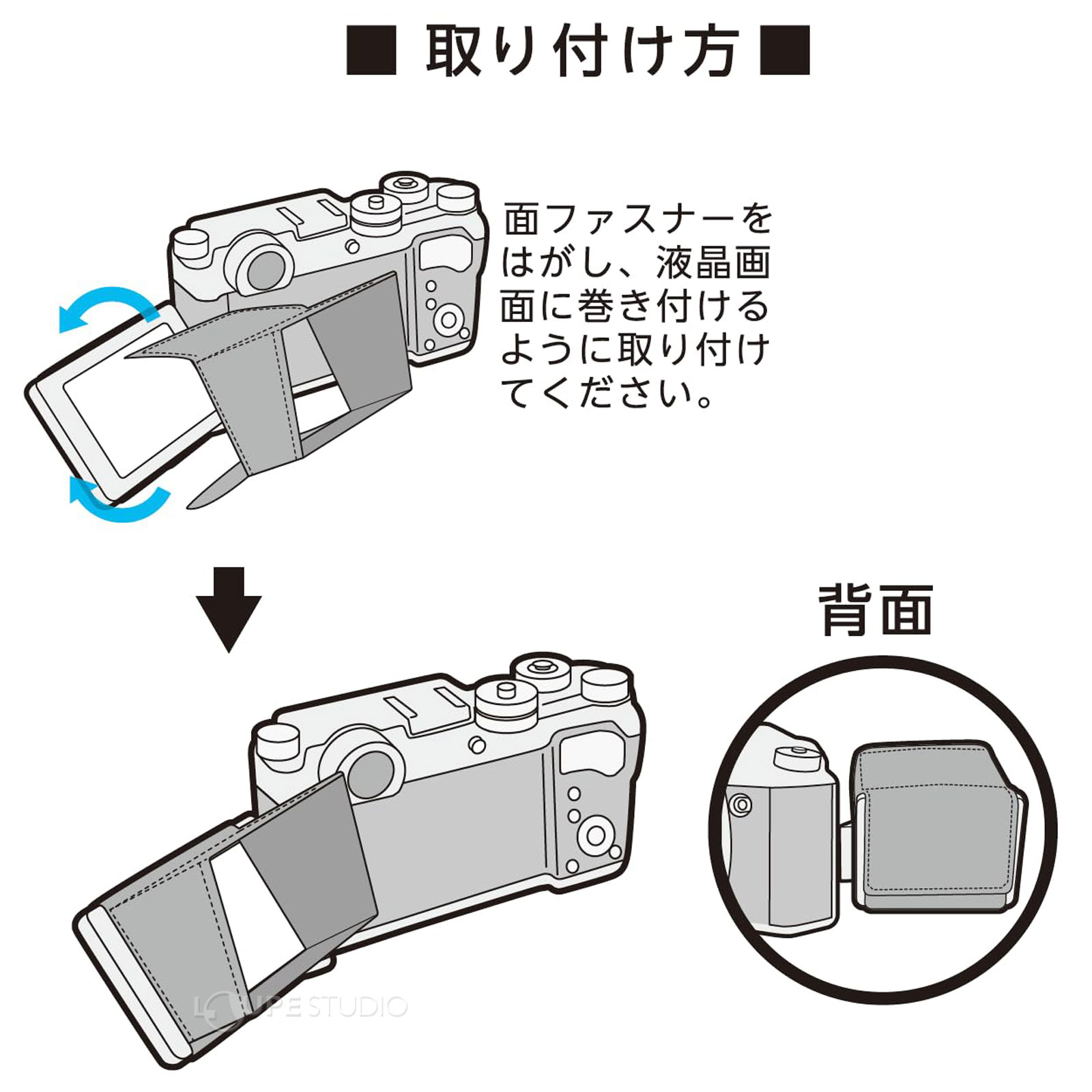 ■ 取り付け方 ■

面ファスナーをはがし、液晶画面に巻き付けるように取り付けてください。

背面

LOUPE STUDIO