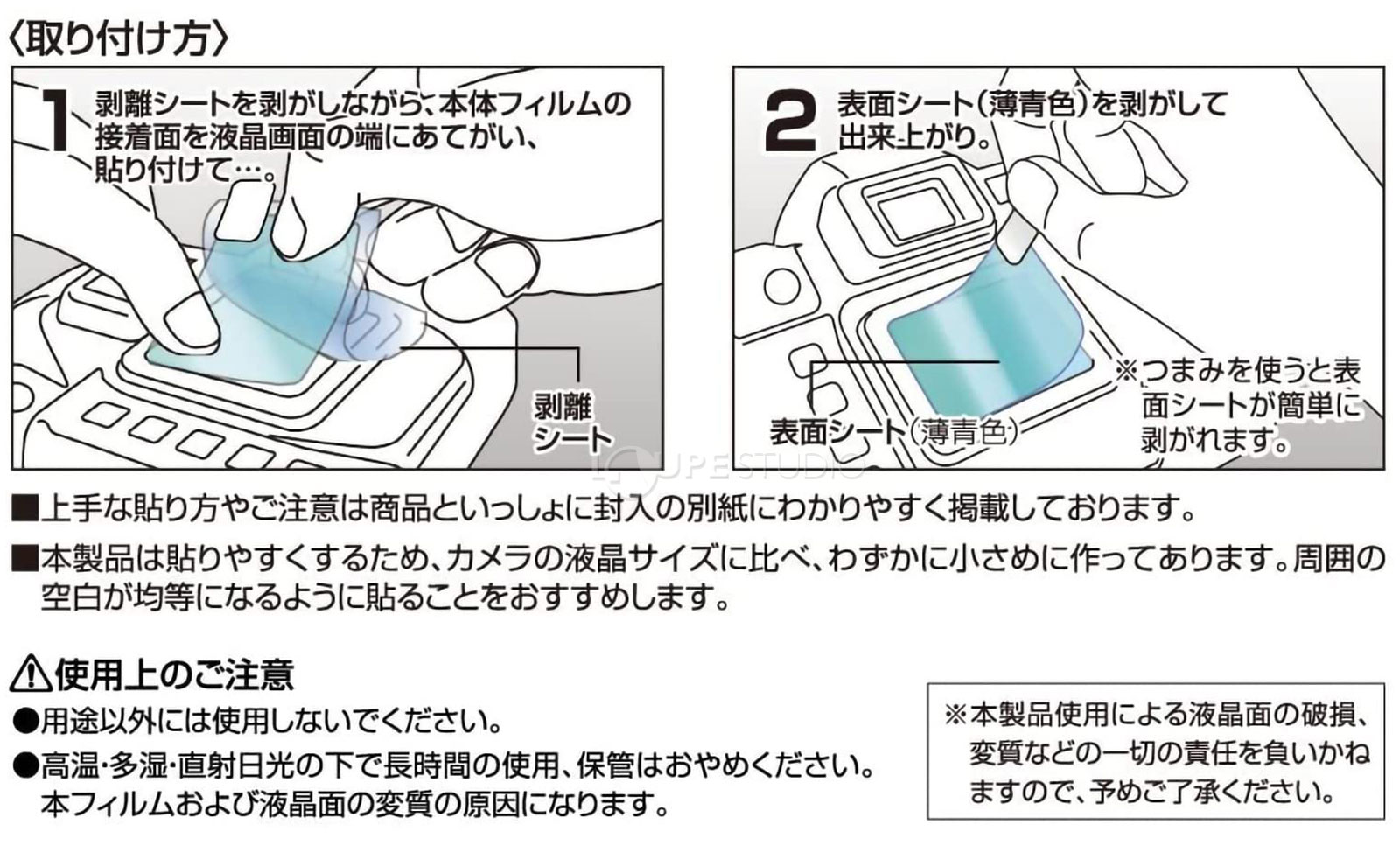 〈取り付け方〉

1 剥離シートを剥がしながら、本体フィルムの接着面を液晶画面の端にあてがい、貼り付けて…。

剥離シート

2 表面シート（薄青色）を剥がして出来上がり。

表面シート（薄青色）

※つまみを使うと表面シートが簡単に剥がれます。

LOUPESTUDIO

■上手な貼り方やご注意は商品といっしょに封入の別紙にわかりやすく掲載しております。

■本製品は貼りやすくするため、カメラの液晶サイズに比べ、わずかに小さめに作ってあります。周囲の空白が均等になるように貼ることをおすすめします。

⚠使用上のご注意

●用途以外には使用しないでください。

●高温･多湿･直射日光の下で長時間の使用、保管はおやめください。本フィルムおよび液晶面の変質の原因になります。

※本製品使用による液晶面の破損、変質などの一切の責任を負いかねますので、予めご了承ください。