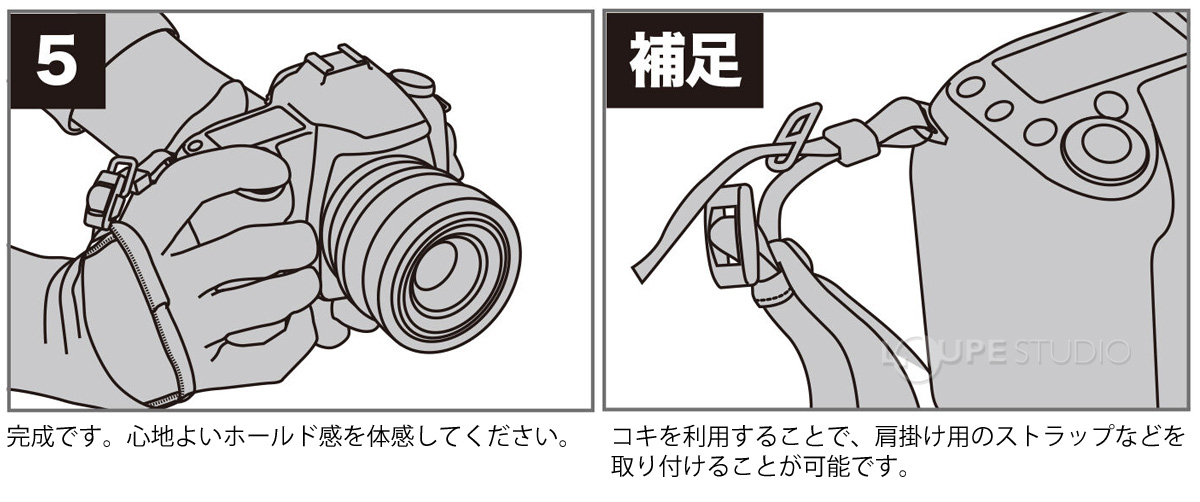 5

完成です。心地よいホールド感を体感してください。

補足

LOUPE STUDIO

コキを利用することで、肩掛け用のストラップなどを取り付けることが可能です。