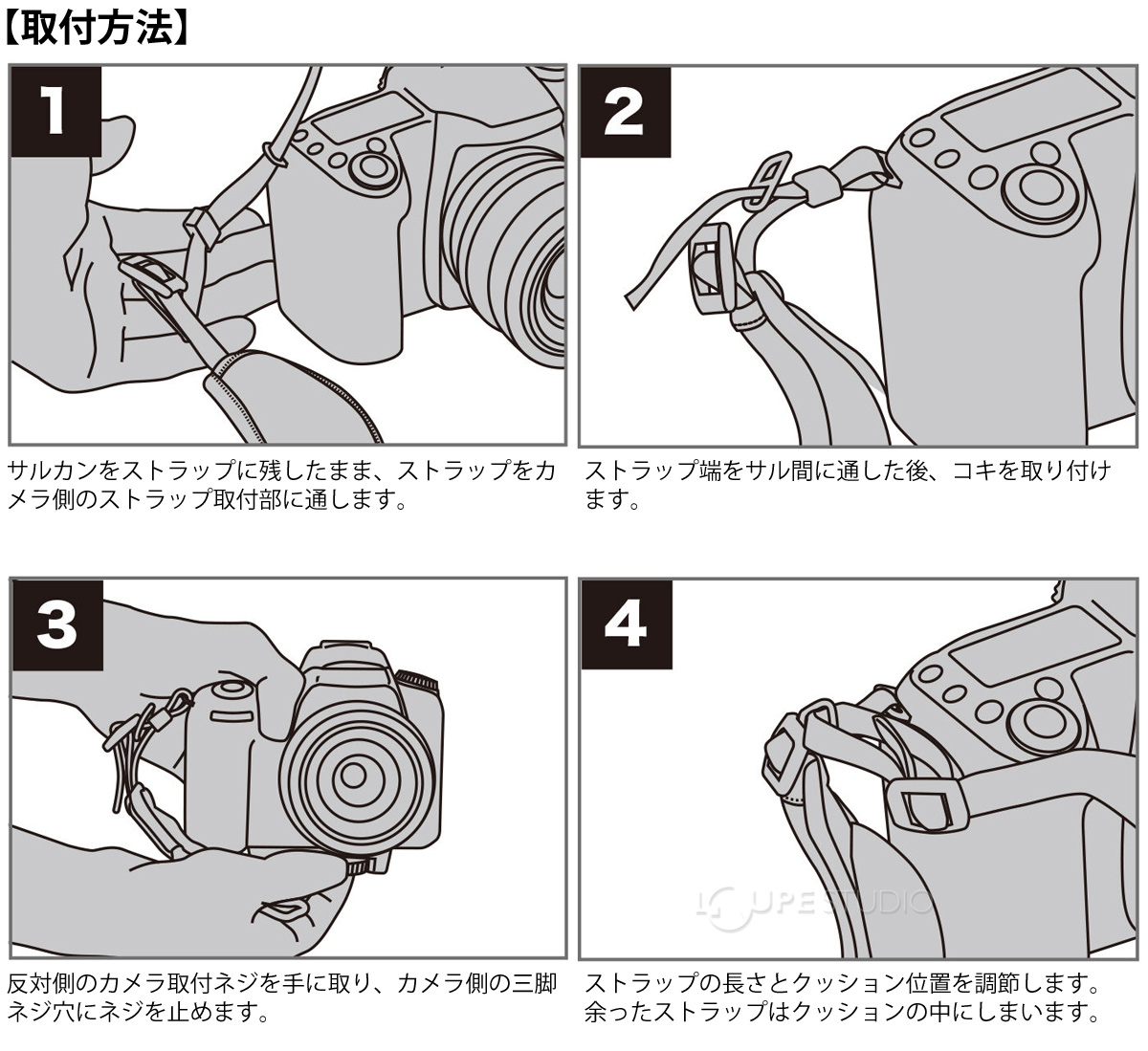 【取付方法】

1

サルカンをストラップに残したまま、ストラップをカメラ側のストラップ取付部に通します。

2

ストラップ端をサル間に通した後、コキを取り付けます。

3

反対側のカメラ取付ネジを手に取り、カメラ側の三脚ネジ穴にネジを止めます。

4

LOUPE STUDIO

ストラップの長さとクッション位置を調節します。余ったストラップはクッションの中にしまいます。