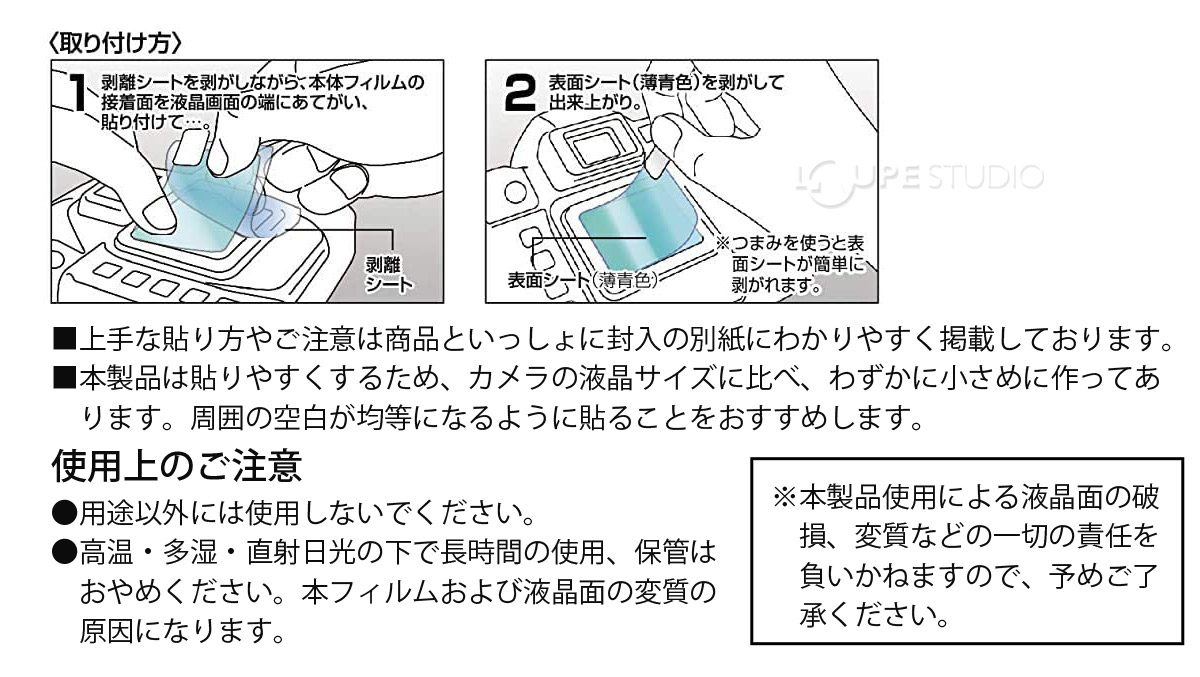 〈取り付け方〉

1 剥離シートを剥がしながら、本体フィルムの接着面を液晶画面の端にあてがい、貼り付けて…。

剥離シート

2 表面シート(薄青色)を剥がして出来上がり。

LOUPE STUDIO

表面シート(薄青色)

※つまみを使うと表面シートが簡単に剥がれます。

■上手な貼り方やご注意は商品といっしょに封入の別紙にわかりやすく掲載しております。
■本製品は貼りやすくするため、カメラの液晶サイズに比べ、わずかに小さめに作ってあります。周囲の空白が均等になるように貼ることをおすすめします。

使用上のご注意
●用途以外には使用しないでください。
●高温・多湿・直射日光の下で長時間の使用、保管はおやめください。本フィルムおよび液晶面の変質の原因になります。

※本製品使用による液晶面の破損、変質などの一切の責任を負いかねますので、予めご了承ください。