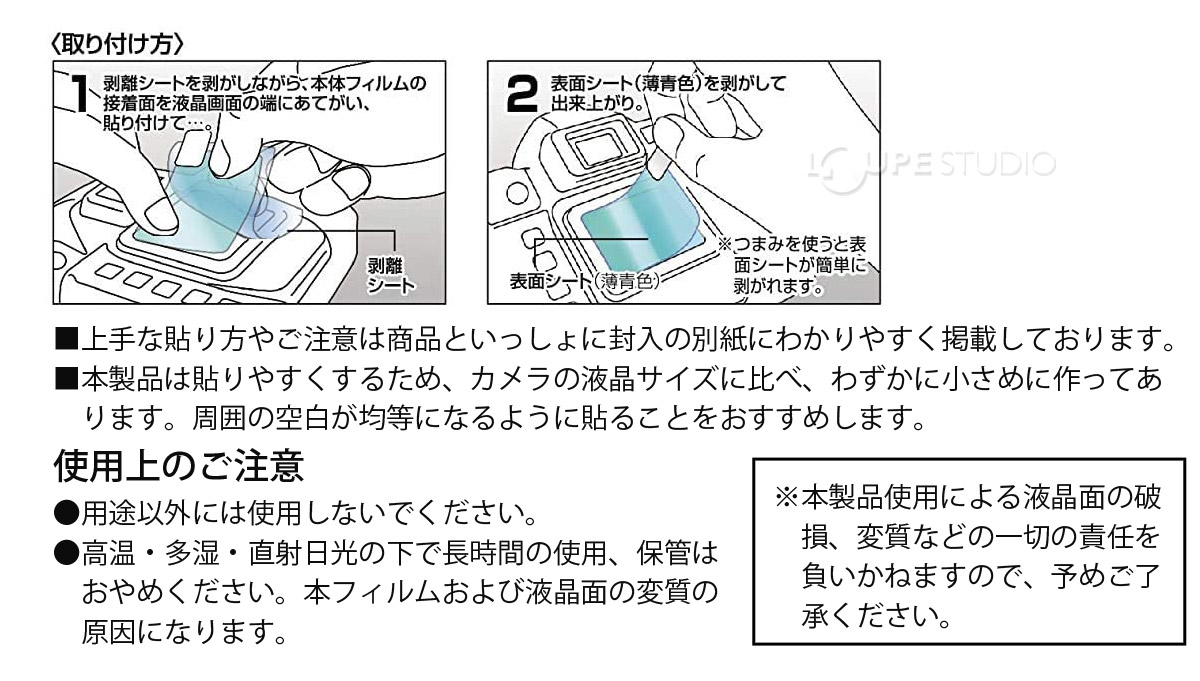 〈取り付け方〉

1 剥離シートを剥がしながら、本体フィルムの接着面を液晶画面の端にあてがい、貼り付けて…。

剥離シート

2 表面シート(薄青色)を剥がして出来上がり。

LOUPE STUDIO

表面シート(薄青色)

※つまみを使うと表面シートが簡単に剥がれます。

■上手な貼り方やご注意は商品といっしょに封入の別紙にわかりやすく掲載しております。
■本製品は貼りやすくするため、カメラの液晶サイズに比べ、わずかに小さめに作ってあります。周囲の空白が均等になるように貼ることをおすすめします。

使用上のご注意
●用途以外には使用しないでください。
●高温・多湿・直射日光の下で長時間の使用、保管はおやめください。本フィルムおよび液晶面の変質の原因になります。

※本製品使用による液晶面の破損、変質などの一切の責任を負いかねますので、予めご了承ください。