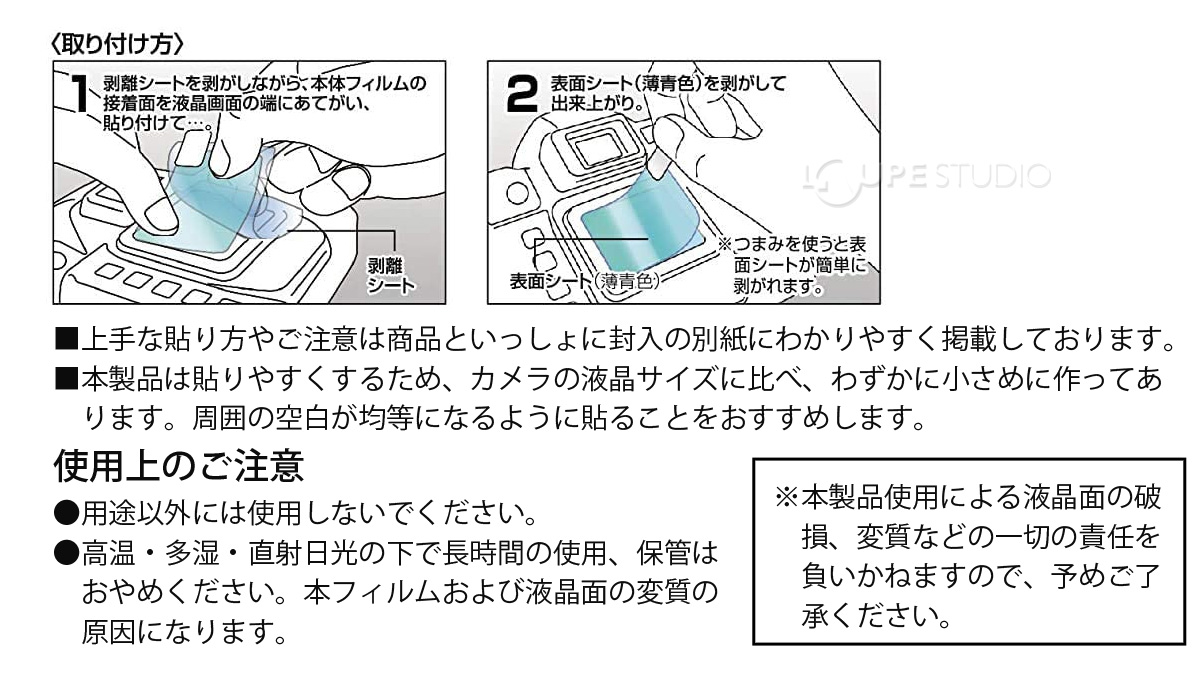 〈取り付け方〉

1 剥離シートを剥がしながら、本体フィルムの接着面を液晶画面の端にあてがい、貼り付けて…。

剥離シート

2 表面シート（薄青色）を剥がして出来上がり。

表面シート（薄青色）

※つまみを使うと表面シートが簡単に剥がれます。

LOUPE STUDIO

■上手な貼り方やご注意は商品といっしょに封入の別紙にわかりやすく掲載しております。
■本製品は貼りやすくするため、カメラの液晶サイズに比べ、わずかに小さめに作ってあります。周囲の空白が均等になるように貼ることをおすすめします。

使用上のご注意

●用途以外には使用しないでください。
●高温・多湿・直射日光の下で長時間の使用、保管はおやめください。本フィルムおよび液晶面の変質の原因になります。

※本製品使用による液晶面の破損、変質などの一切の責任を負いかねますので、予めご了承ください。