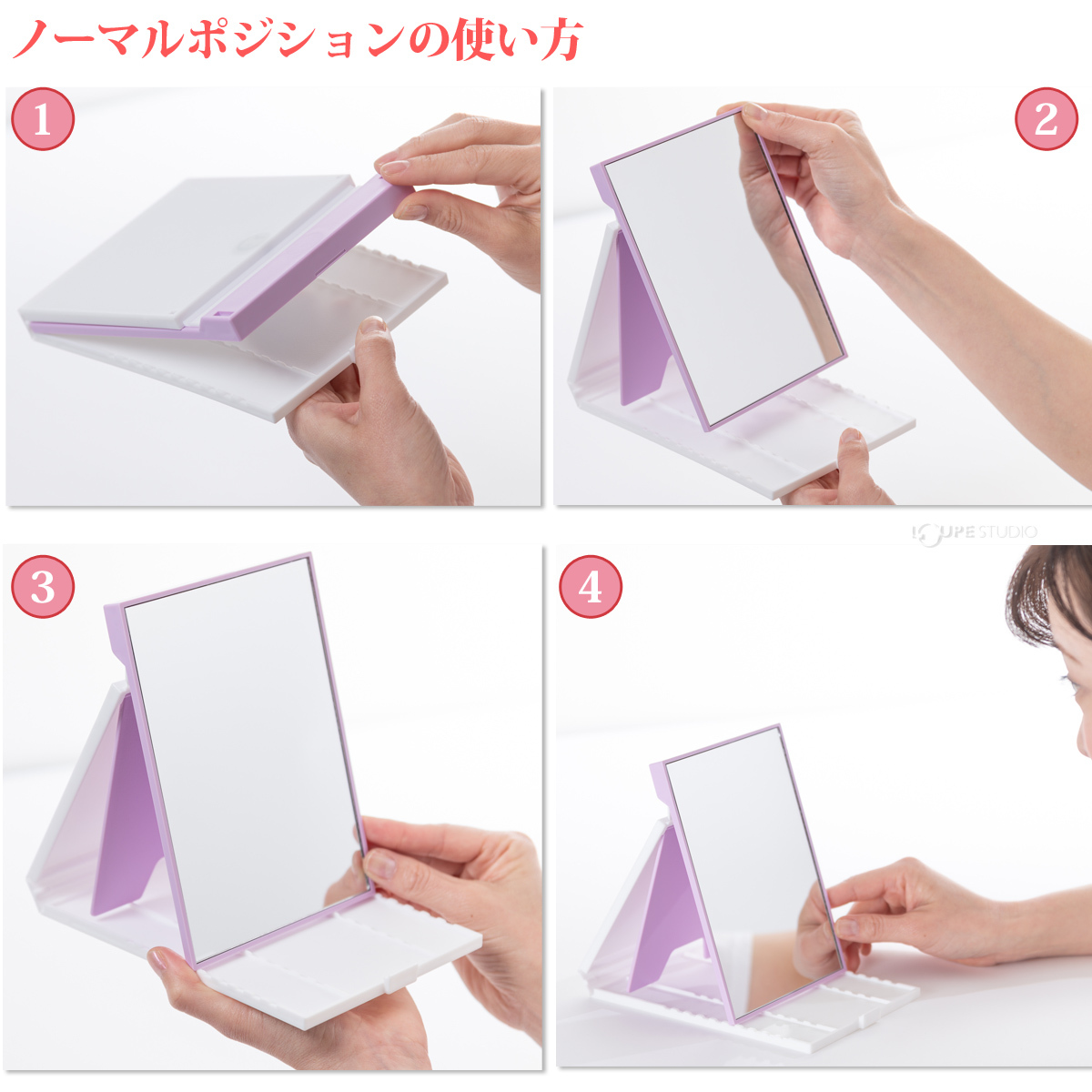 ノーマルポジションの使い方

1

2

LOUPE STUDIO

3

4