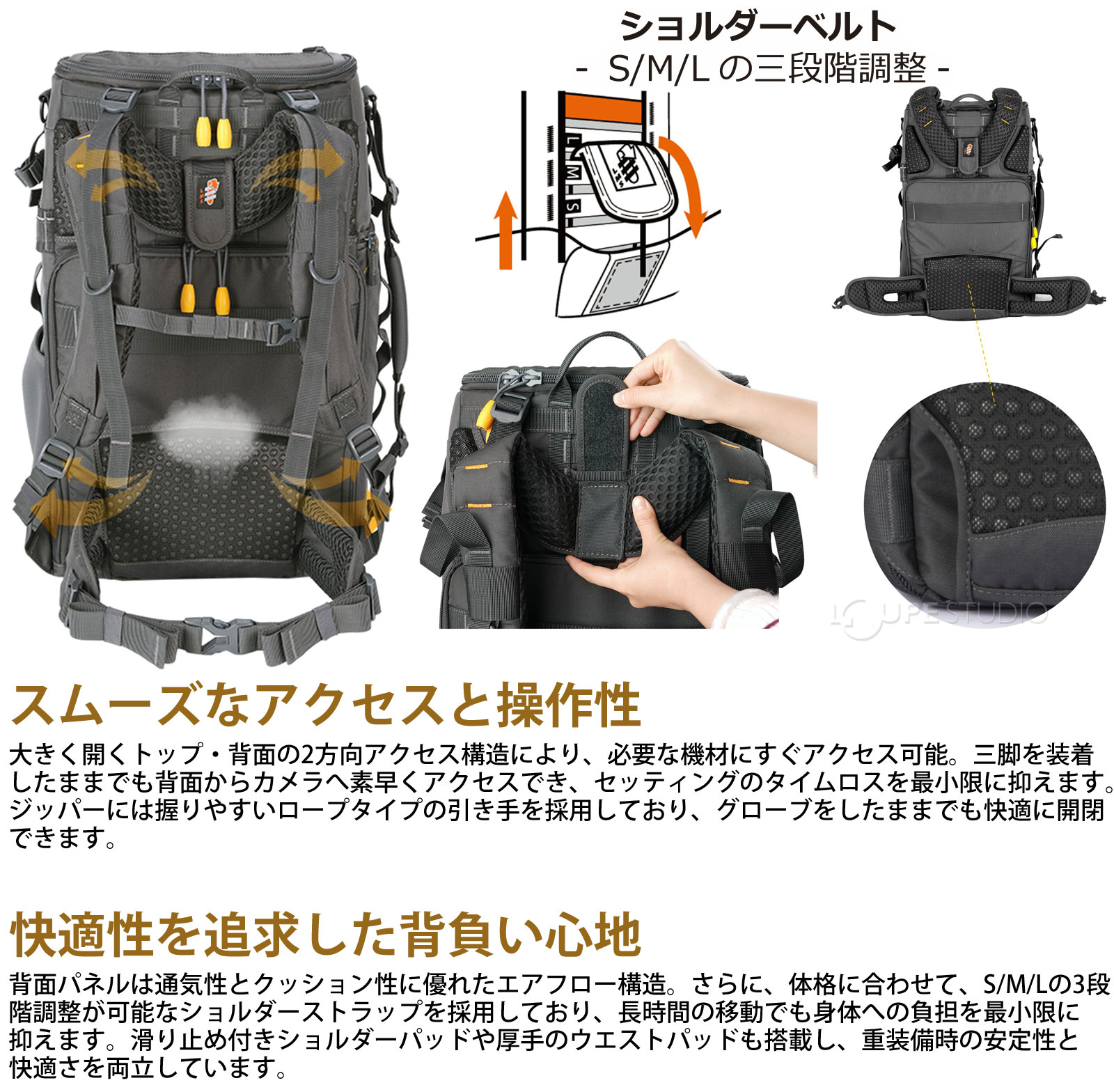 ショルダーベルト
- S/M/L の三段階調整 -

L
M
S

LOUPESTUDIO

スムーズなアクセスと操作性

大きく開くトップ・背面の2方向アクセス構造により、必要な機材にすぐアクセス可能。三脚を装着したままでも背面からカメラへ素早くアクセスでき、セッティングのタイムロスを最小限に抑えます。ジッパーには握りやすいロープタイプの引き手を採用しており、グローブをしたままでも快適に開閉できます。

快適性を追求した背負い心地

背面パネルは通気性とクッション性に優れたエアフロー構造。さらに、体格に合わせて、S/M/Lの3段階調整が可能なショルダーストラップを採用しており、長時間の移動でも身体への負担を最小限に抑えます。滑り止め付きショルダーパッドや厚手のウエストパッドも搭載し、重装備時の安定性と快適さを両立しています。